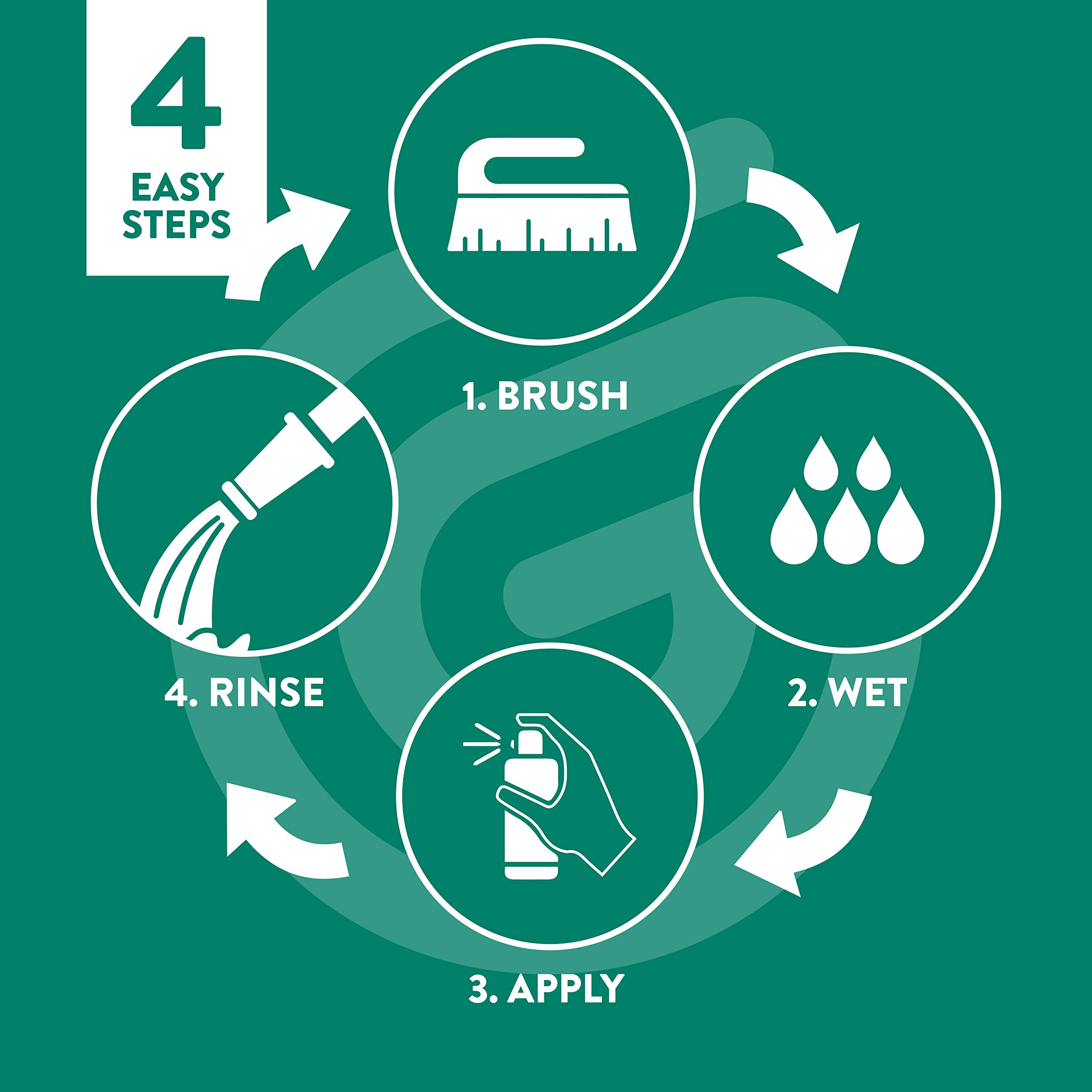 4
EASY STEPS

1. BRUSH

2. WET

3. APPLY

4. RINSE