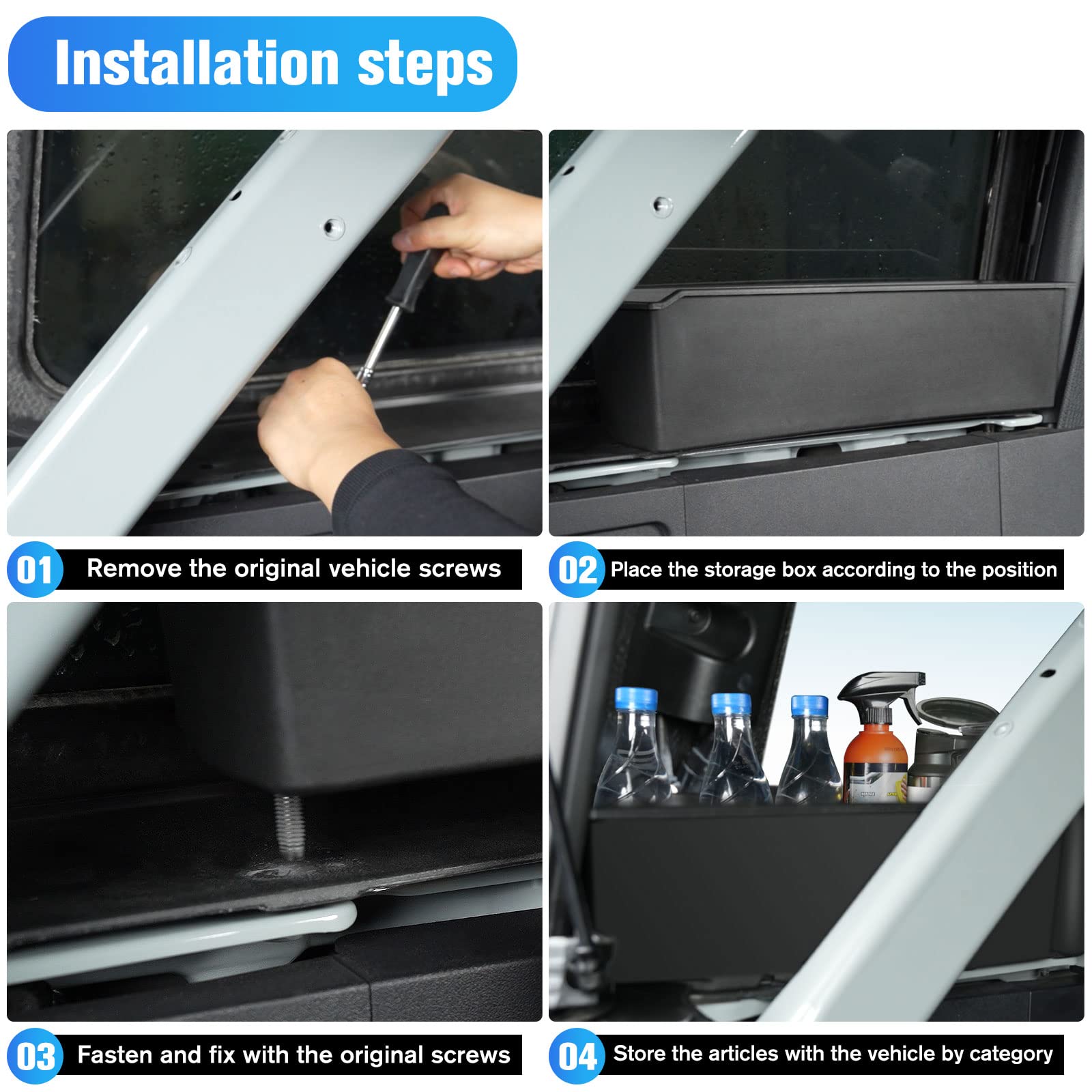 Installation steps

01 Remove the original vehicle screws

02 Place the storage box according to the position

03 Fasten and fix with the original screws

04 Store the articles with the vehicle by category