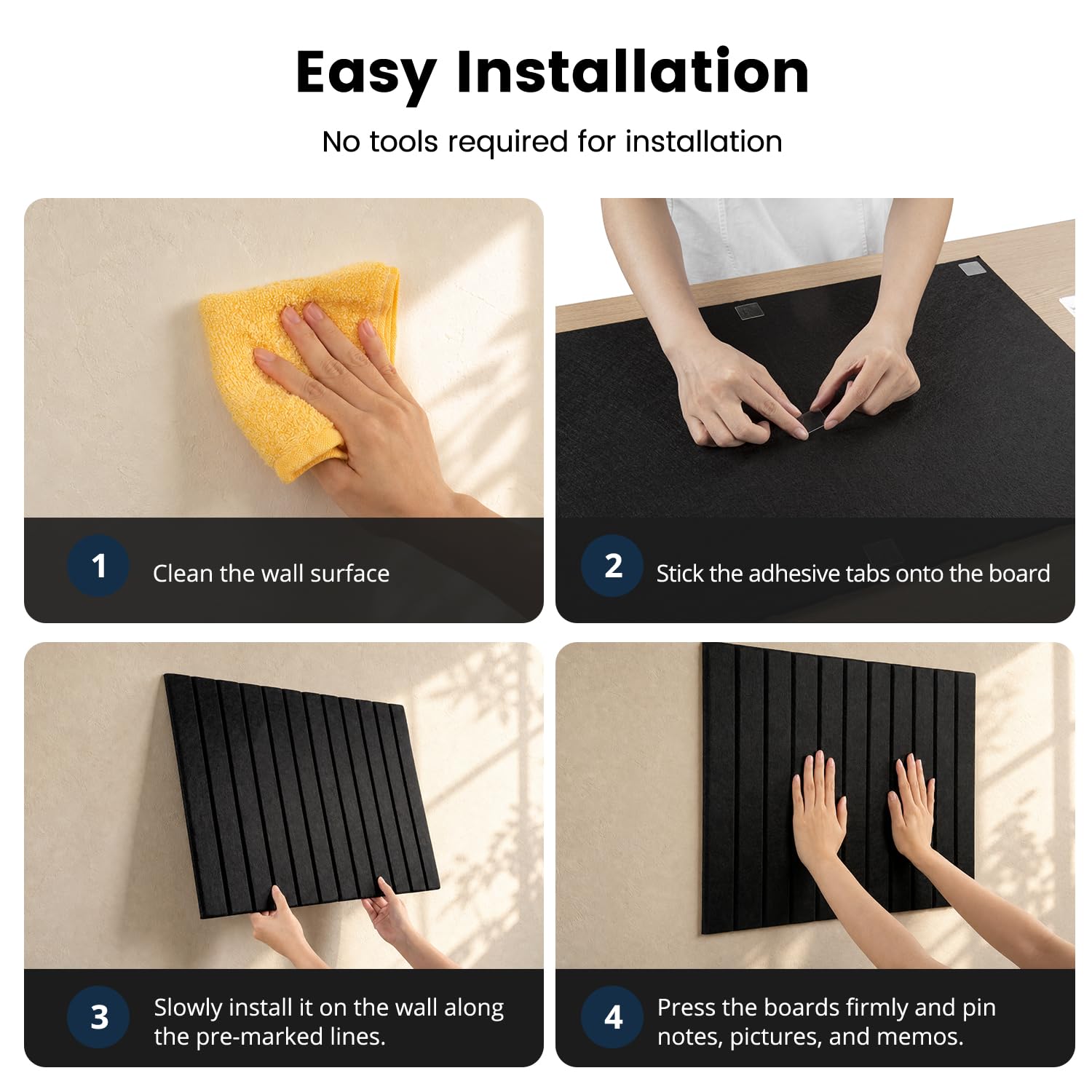 Easy Installation

No tools required for installation

1 Clean the wall surface

2 Stick the adhesive tabs onto the board

3 Slowly install it on the wall along the pre-marked lines.

4 Press the boards firmly and pin notes, pictures, and memos.