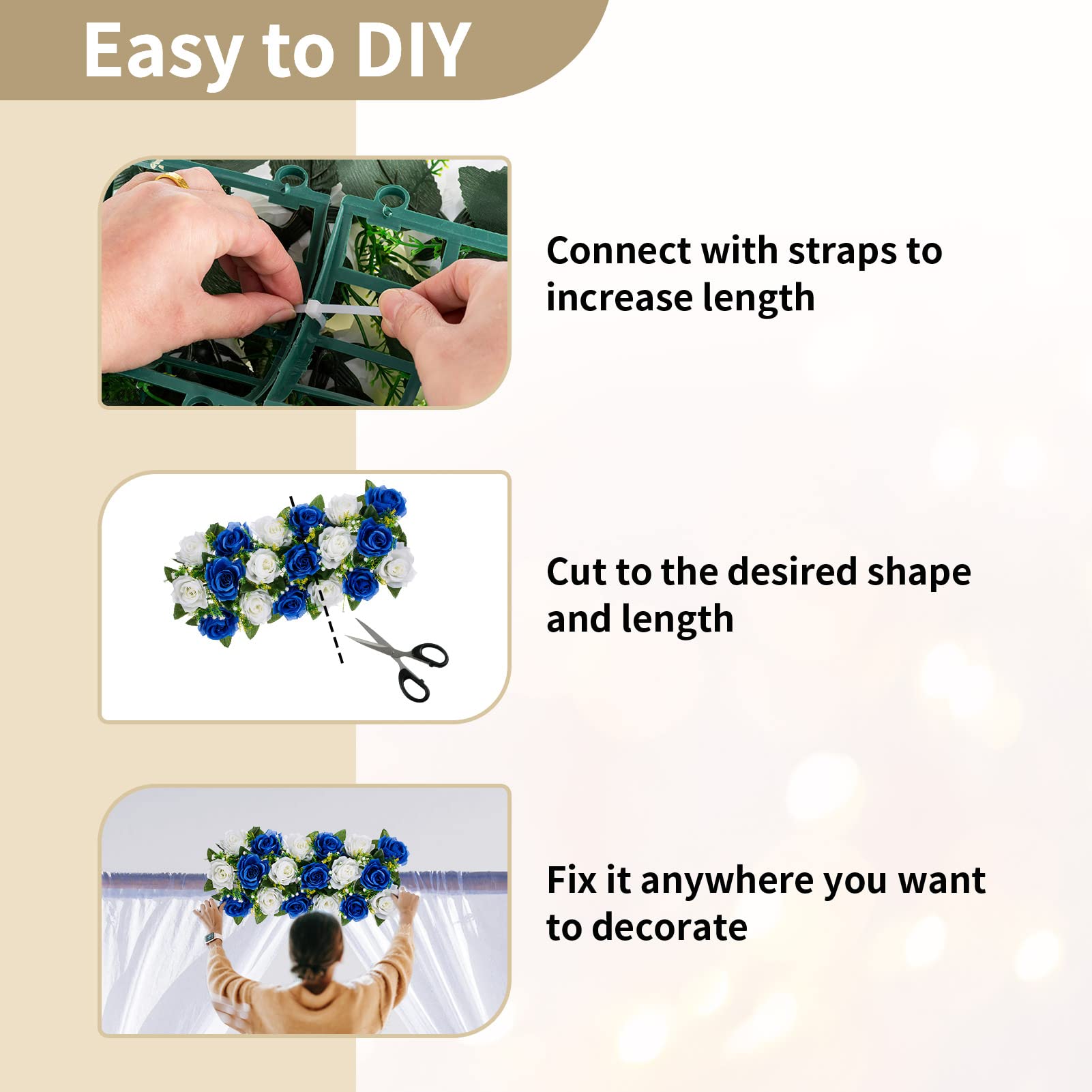 Easy to DIY

Connect with straps to increase length

Cut to the desired shape and length

Fix it anywhere you want to decorate