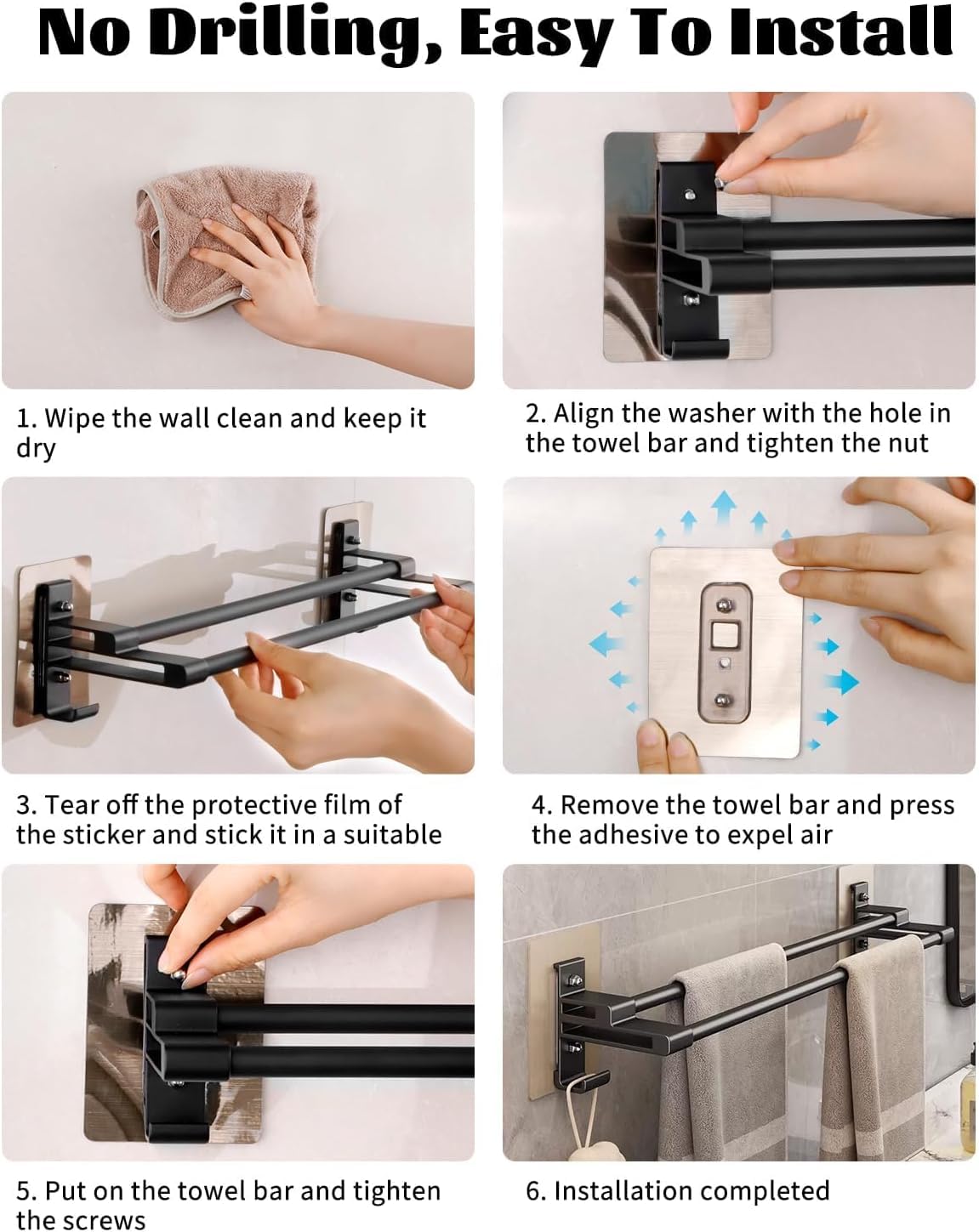 No Drilling, Easy To Install

1. Wipe the wall clean and keep it dry

2. Align the washer with the hole in the towel bar and tighten the nut

3. Tear off the protective film of the sticker and stick it in a suitable

4. Remove the towel bar and press the adhesive to expel air

5. Put on the towel bar and tighten the screws

6. Installation completed