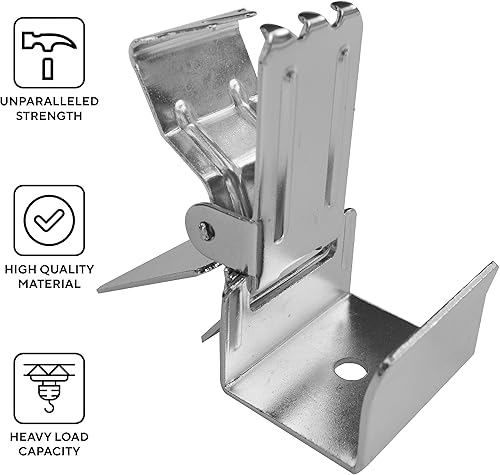 UNPARALLELED STRENGTH

HIGH QUALITY MATERIAL

HEAVY LOAD CAPACITY