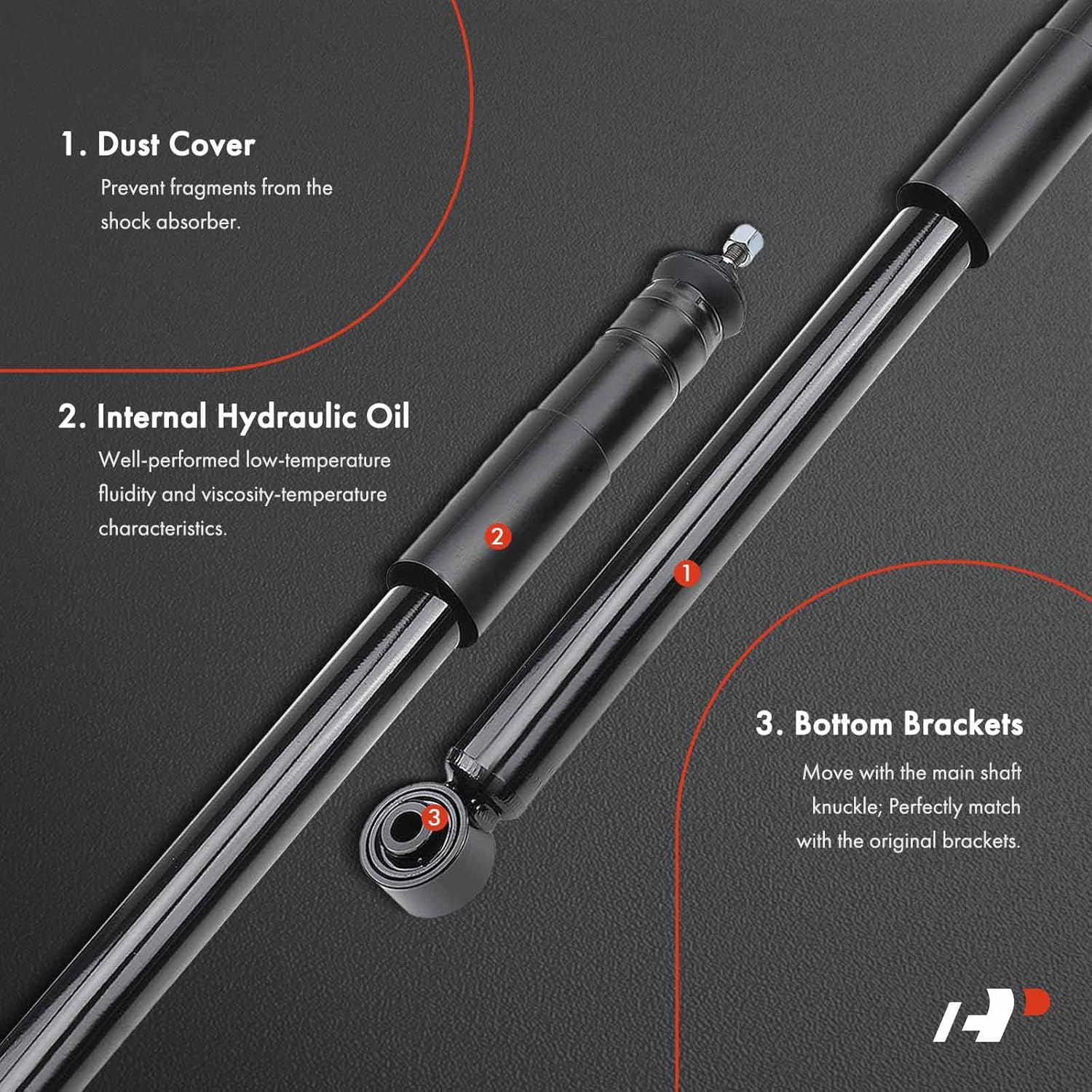 1. Dust Cover
Prevent fragments from the shock absorber.

2. Internal Hydraulic Oil
Well-performed low-temperature fluidity and viscosity-temperature characteristics.

2

1

3

3. Bottom Brackets
Move with the main shaft knuckle; Perfectly match with the original brackets.