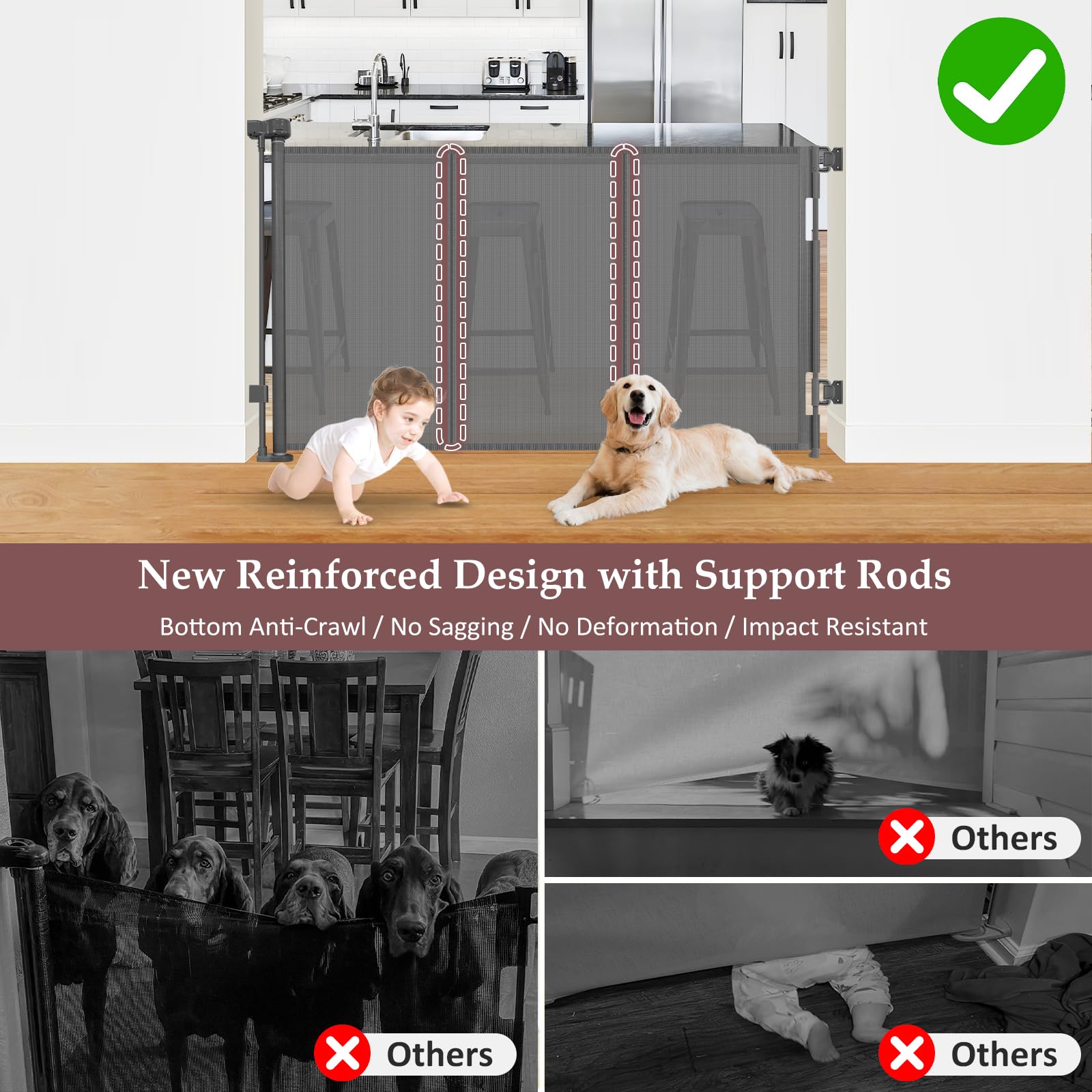 New Reinforced Design with Support Rods

Bottom Anti-Crawl / No Sagging / No Deformation / Impact Resistant

Others

Others

Others