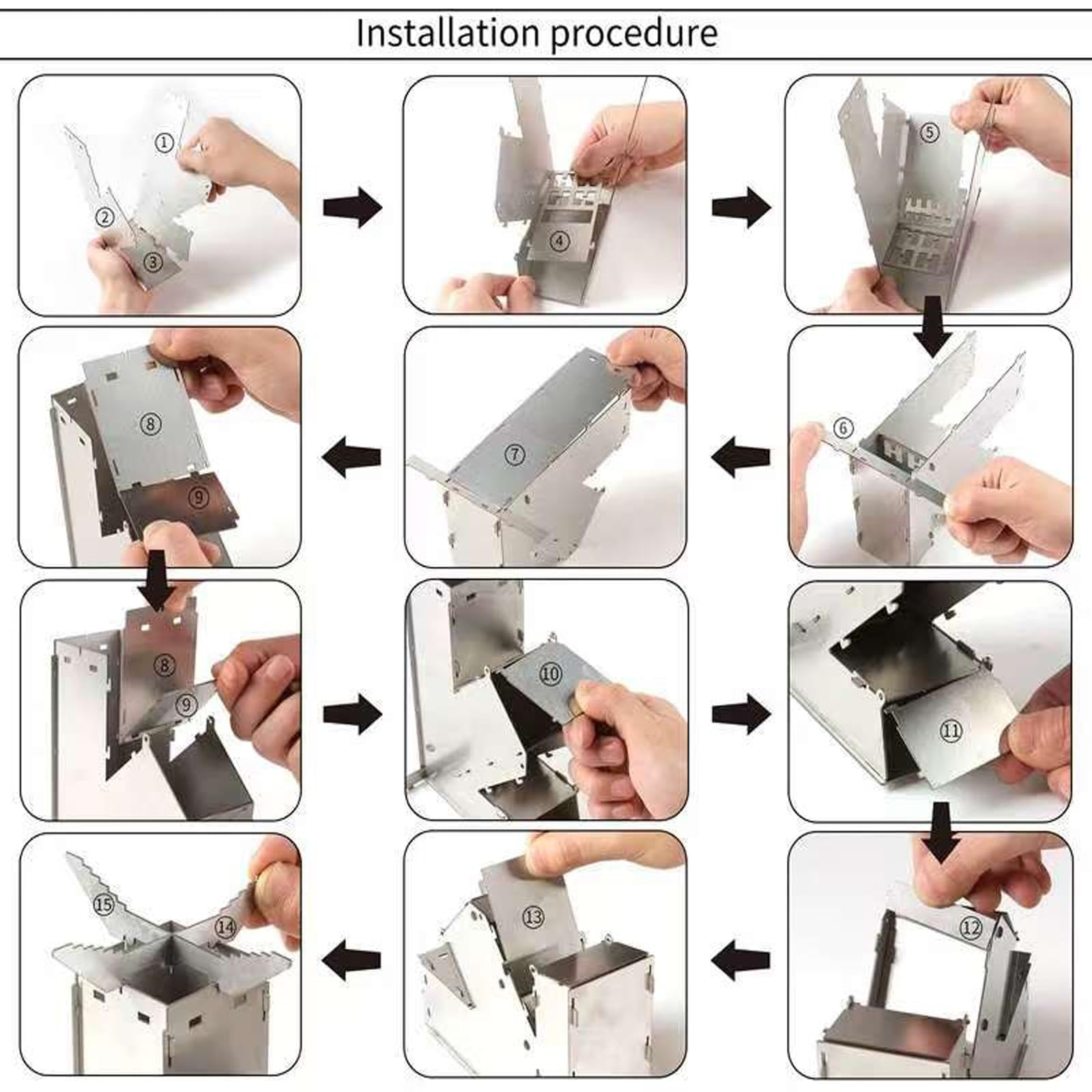 Installation procedure

①

②

③

④

⑤

⑧

⑨

⑦

⑥

⑧

⑨

⑩

⑪

⑮

⑭

⑬

⑫