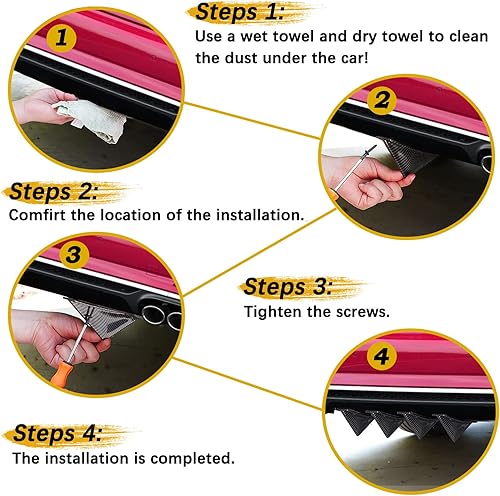 1

Steps 1:
Use a wet towel and dry towel to clean the dust under the car!

2

Steps 2:
Comfirt the location of the installation.

3

Steps 3:
Tighten the screws.

4

Steps 4:
The installation is completed.