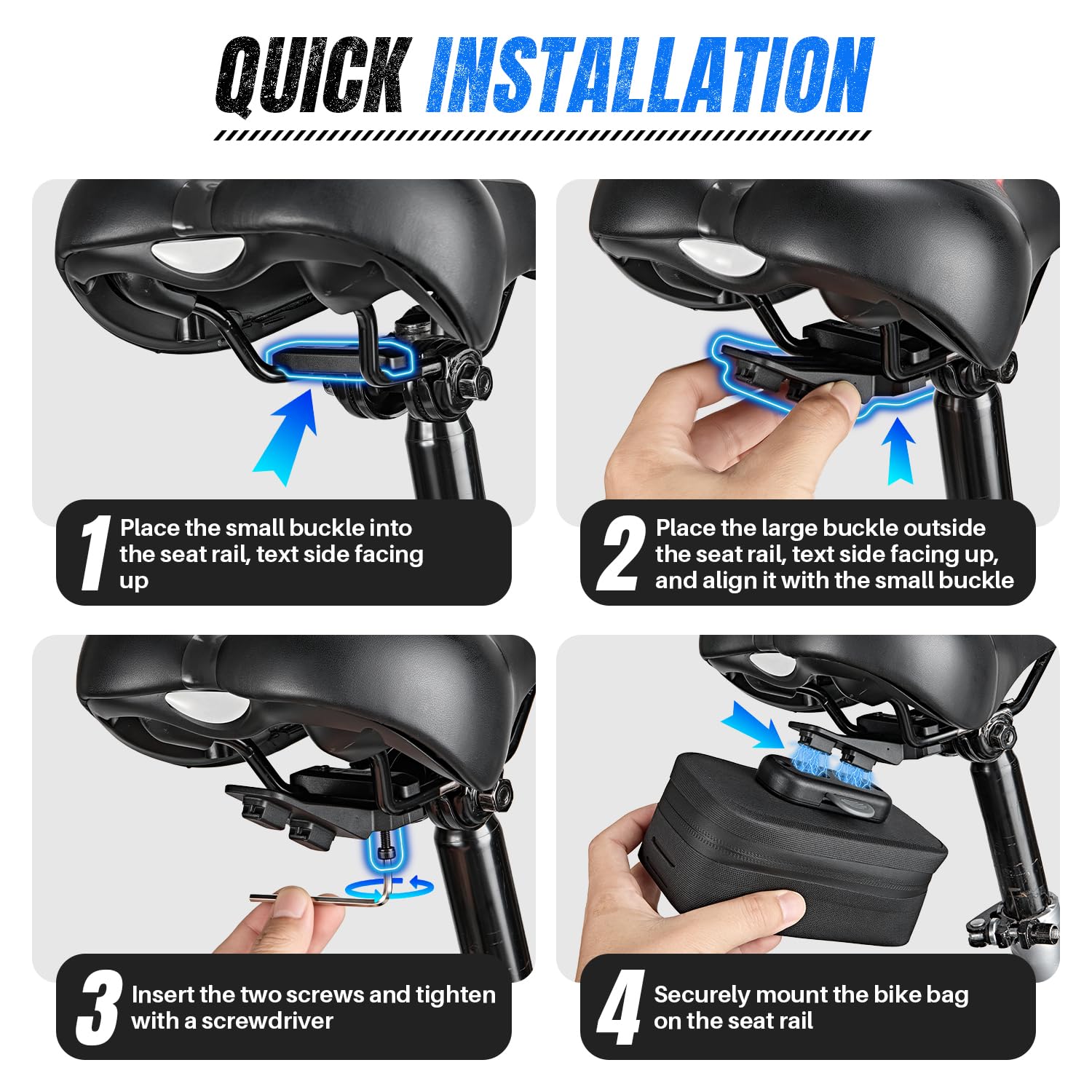 QUICK INSTALLATION

1 Place the small buckle into the seat rail, text side facing up

2 Place the large buckle outside the seat rail, text side facing up, and align it with the small buckle

3 Insert the two screws and tighten with a screwdriver

4 Securely mount the bike bag on the seat rail