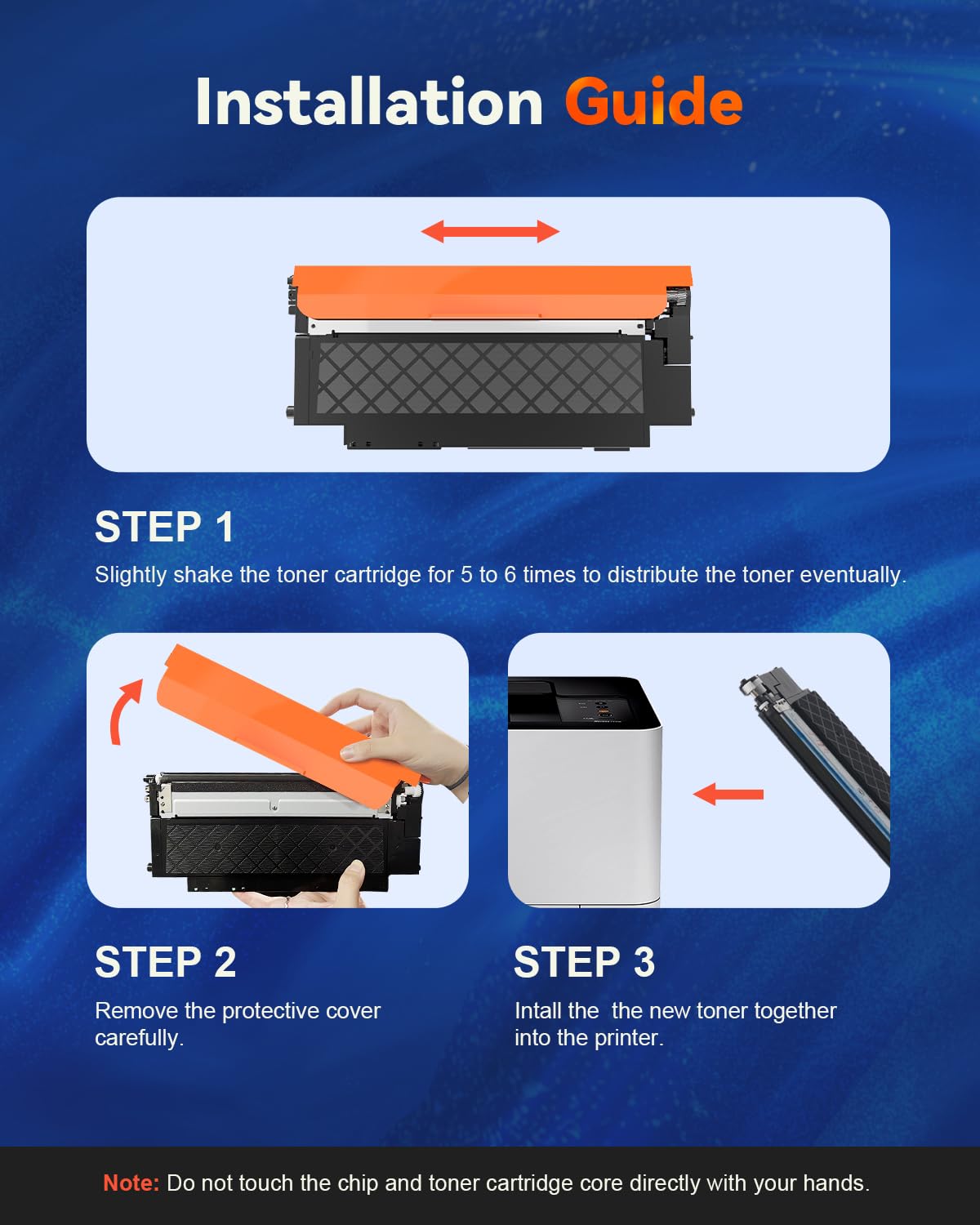 Installation Guide

STEP 1

Slightly shake the toner cartridge for 5 to 6 times to distribute the toner eventually.

STEP 2

Remove the protective cover carefully.

STEP 3

Intall the  the new toner together into the printer.

Note: Do not touch the chip and toner cartridge core directly with your hands.