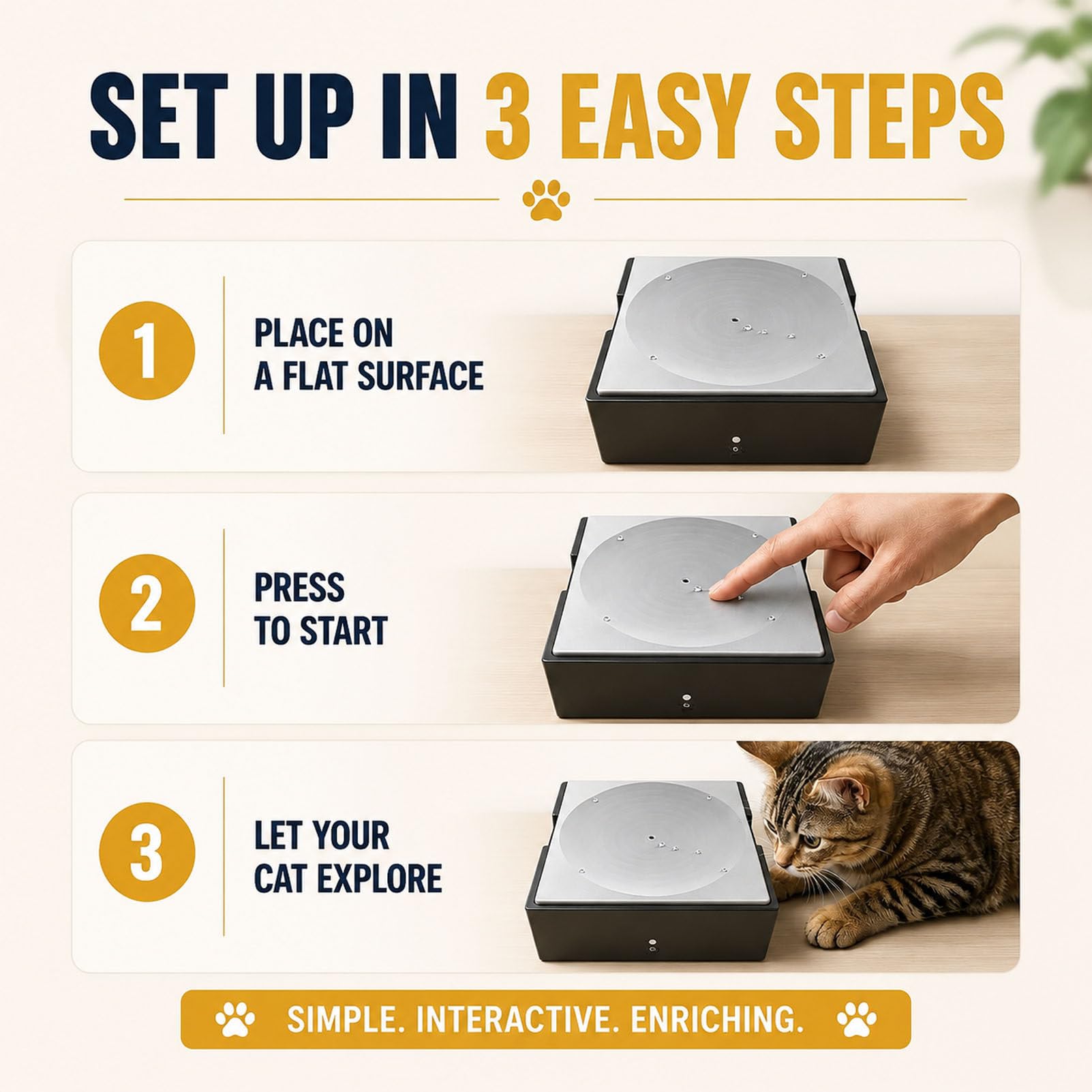 SET UP IN 3 EASY STEPS

1 PLACE ON A FLAT SURFACE

2 PRESS TO START

3 LET YOUR CAT EXPLORE

SIMPLE. INTERACTIVE. ENRICHING.