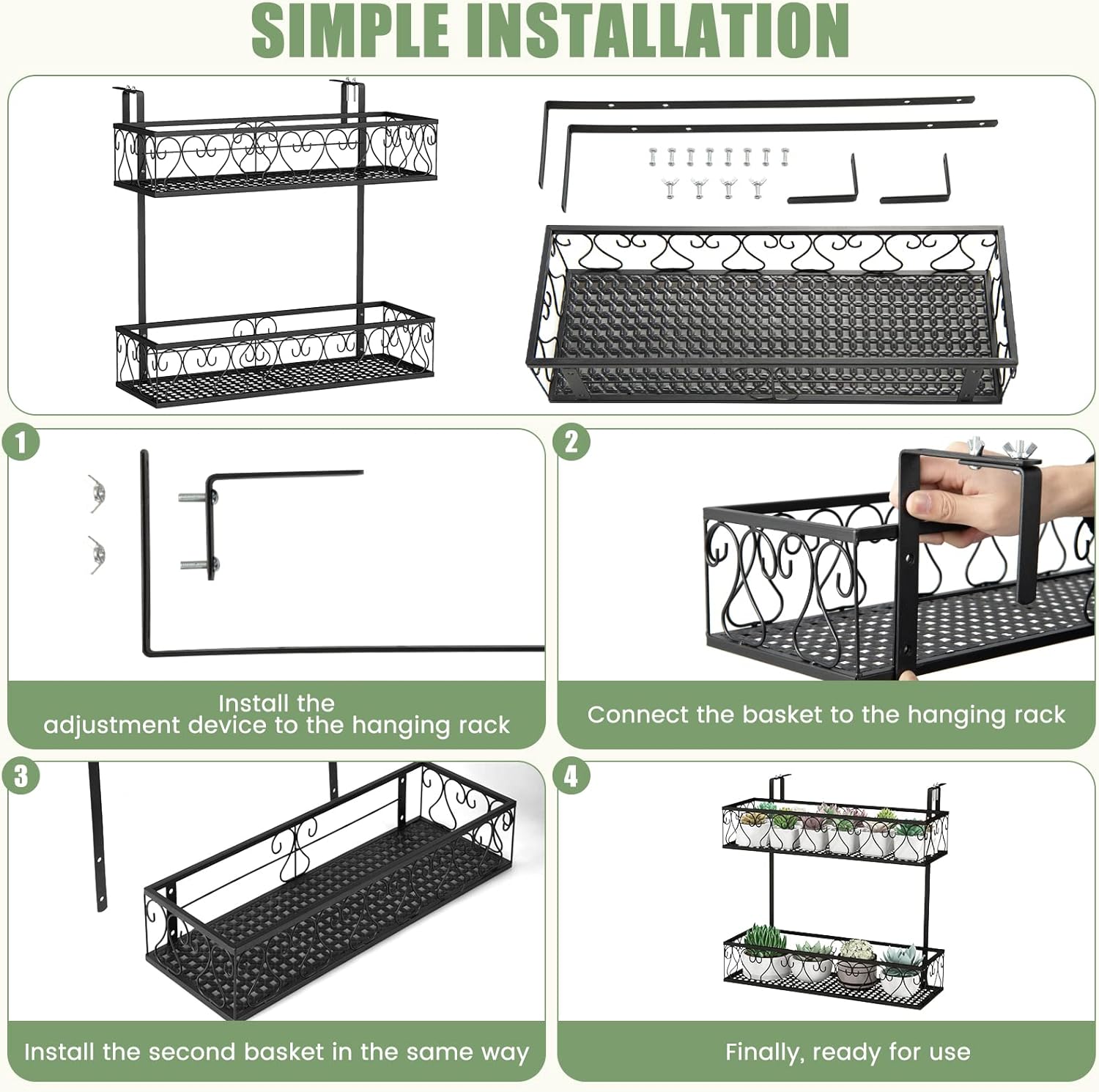 SIMPLE INSTALLATION

1

Install the adjustment device to the hanging rack

2

Connect the basket to the hanging rack

3

Install the second basket in the same way

4

Finally, ready for use