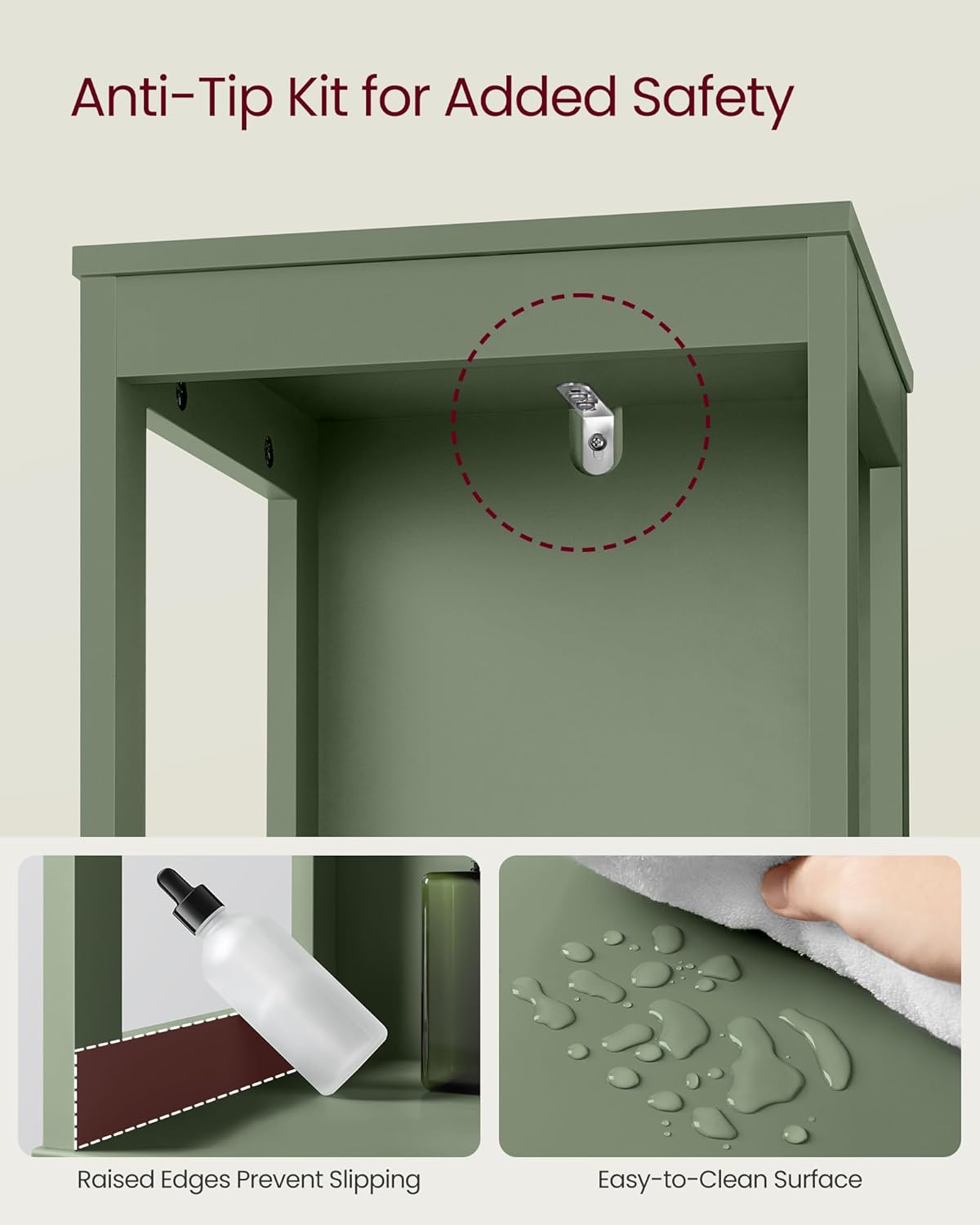 Anti-Tip Kit for Added Safety

Raised Edges Prevent Slipping

Easy-to-Clean Surface