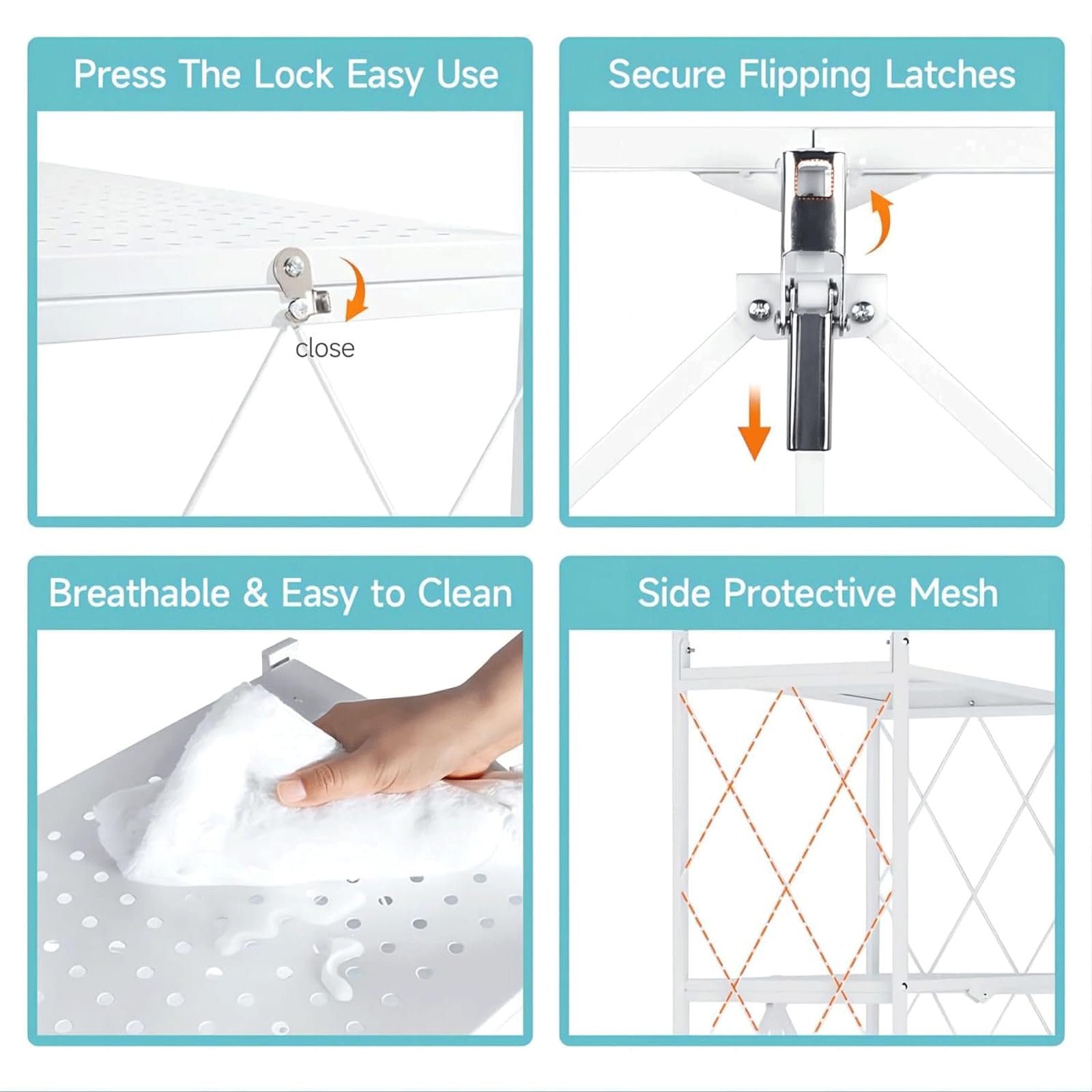 Press The Lock Easy Use

close

Secure Flipping Latches

Breathable & Easy to Clean

Side Protective Mesh