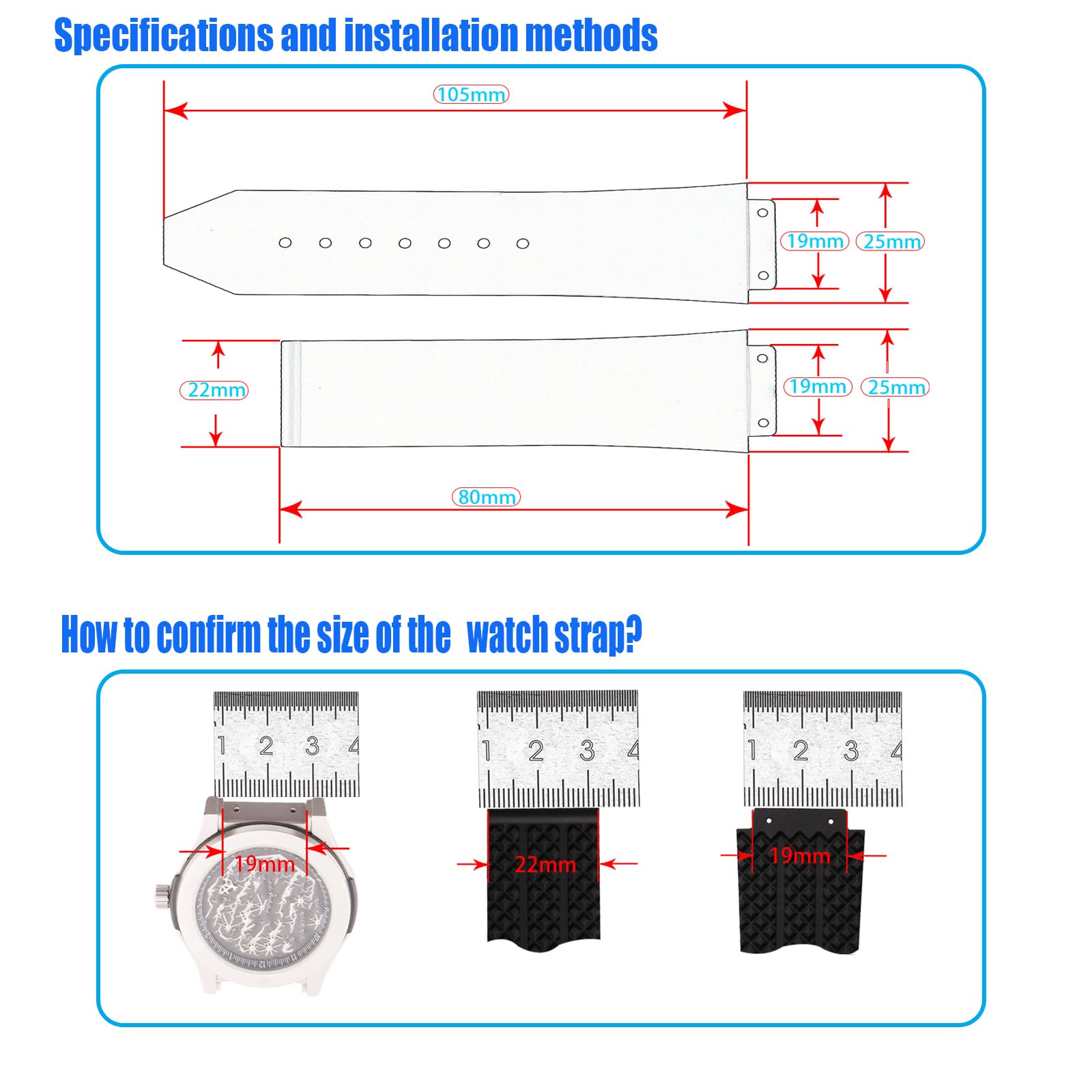 Specifications and installation methods

105mm

19mm 25mm

22mm

19mm 25mm

80mm

How to confirm the size of the watch strap?

1 2 3 4

19mm

1 2 3 4

22mm

1 2 3 4

19mm