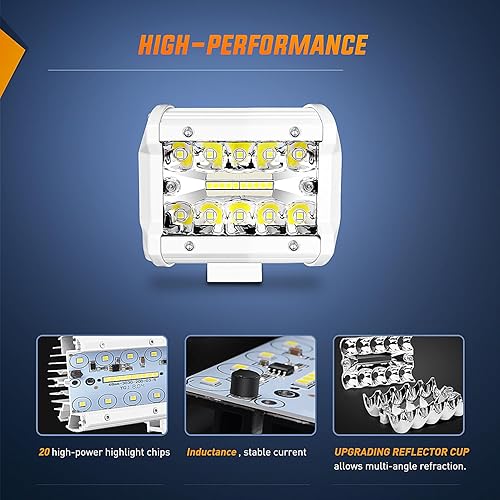 HIGH-PERFORMANCE

20 high-power highlight chips

Inductance , stable current

UPGRADING REFLECTOR CUP allows multi-angle refraction.