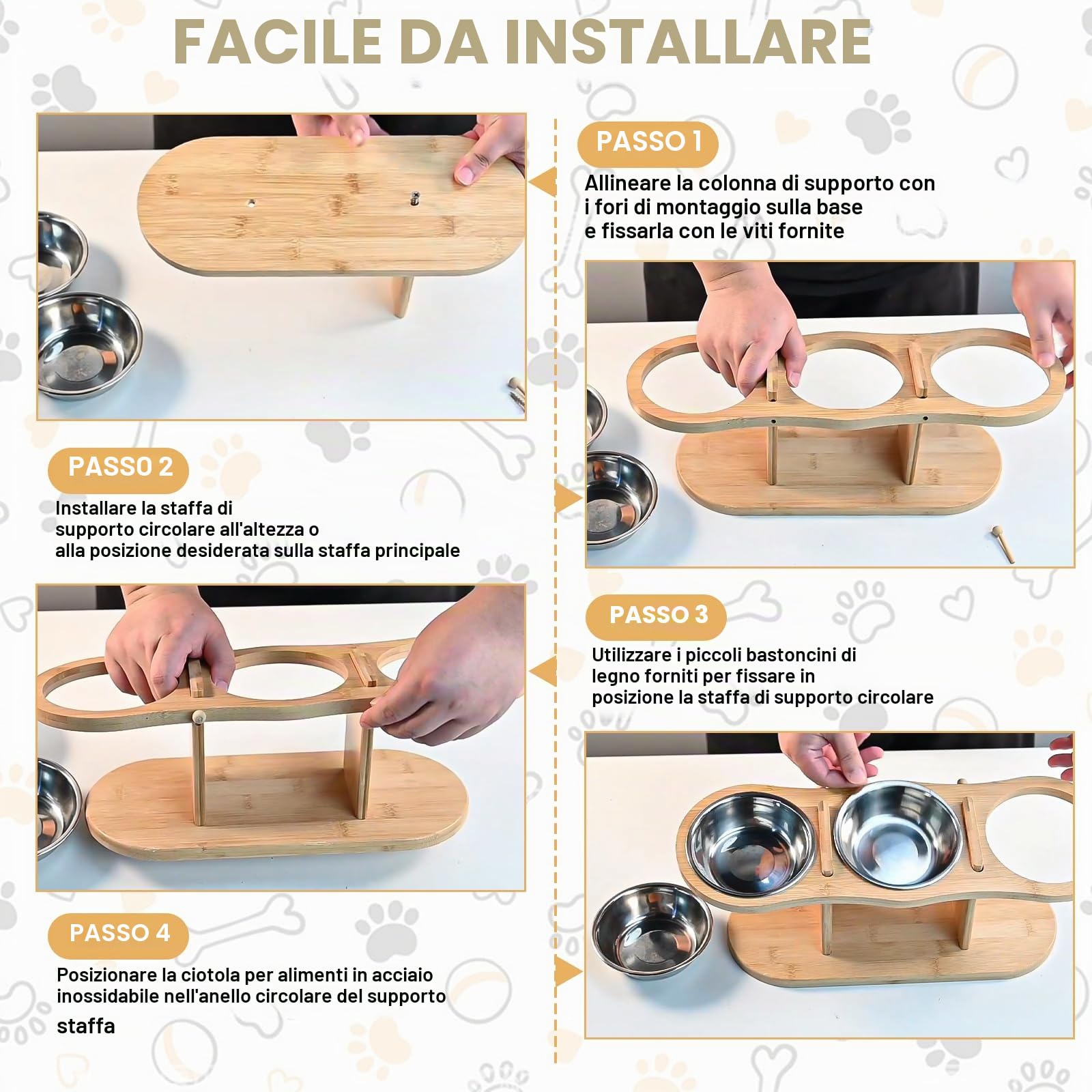 FACILE DA INSTALLARE

PASSO 1

Allineare la colonna di supporto con i fori di montaggio sulla base e fissarla con le viti fornite

PASSO 2

Installare la staffa di supporto circolare all'altezza o alla posizione desiderata sulla staffa principale

PASSO 3

Utilizzare i piccoli bastoncini di legno forniti per fissare in posizione la staffa di supporto circolare

PASSO 4

Posizionare la ciotola per alimenti in acciaio inossidabile nell'anello circolare del supporto staffa