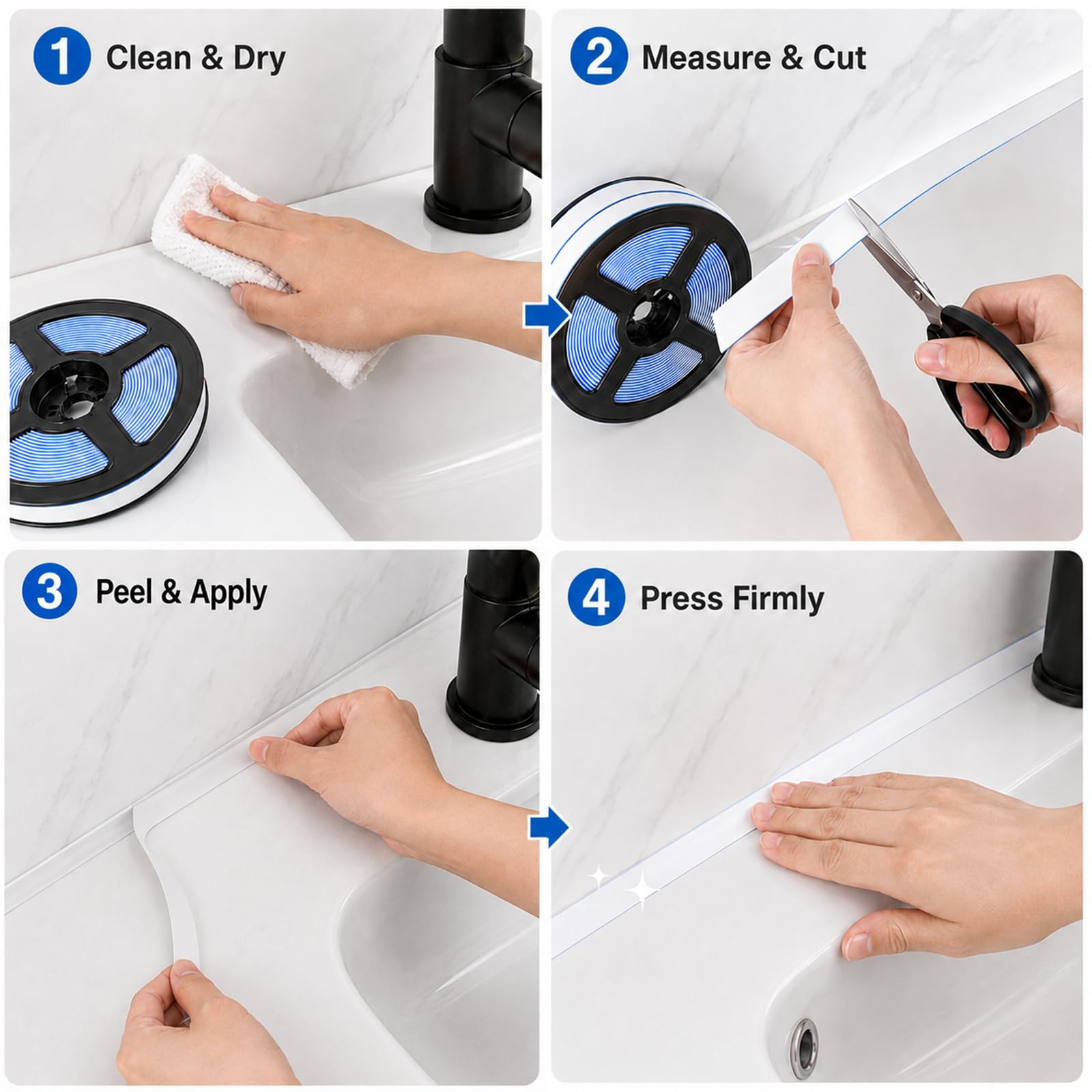 1 Clean & Dry

2 Measure & Cut

3 Peel & Apply

4 Press Firmly