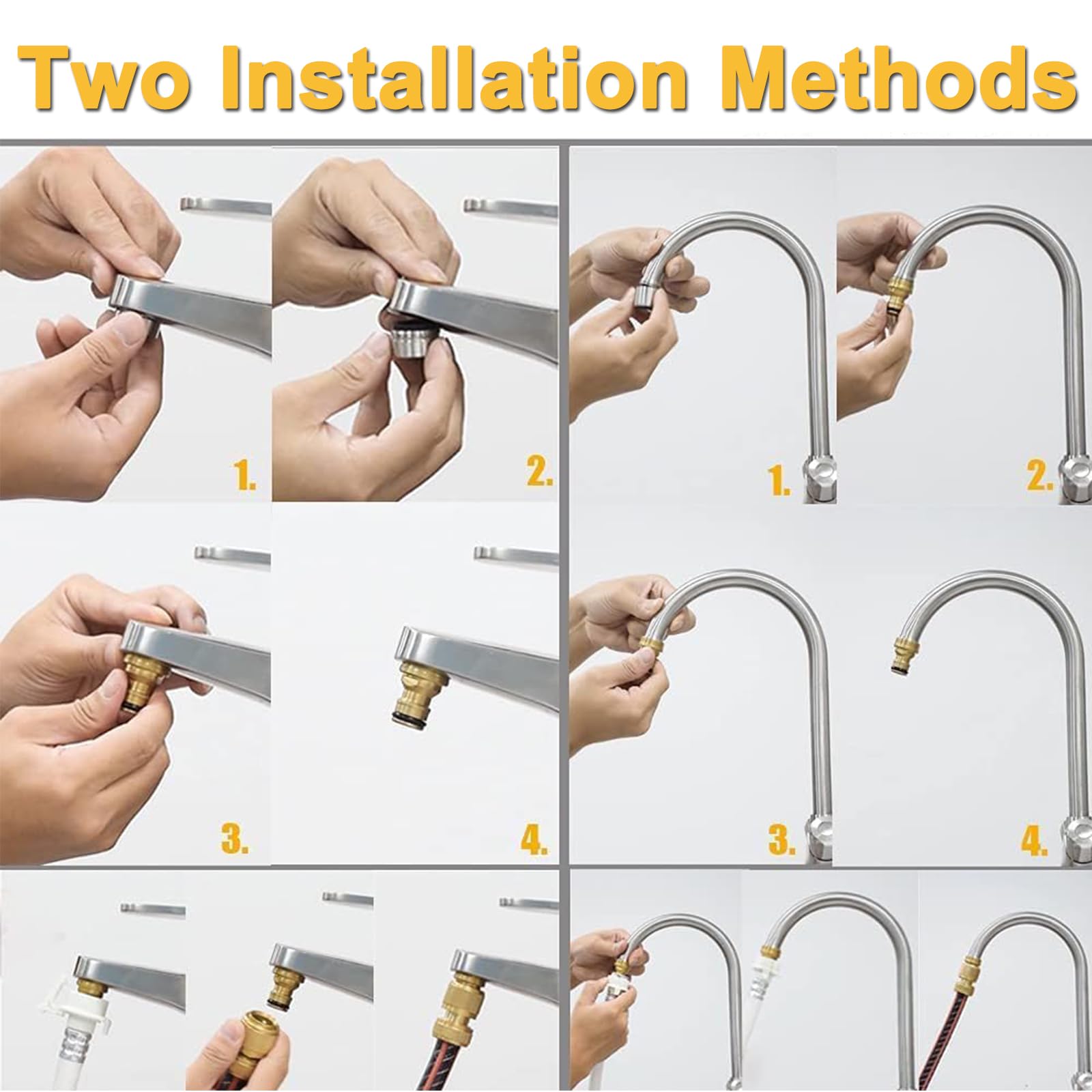 Two Installation Methods

1.

2.

3.

4.

1.

2.

3.

4.