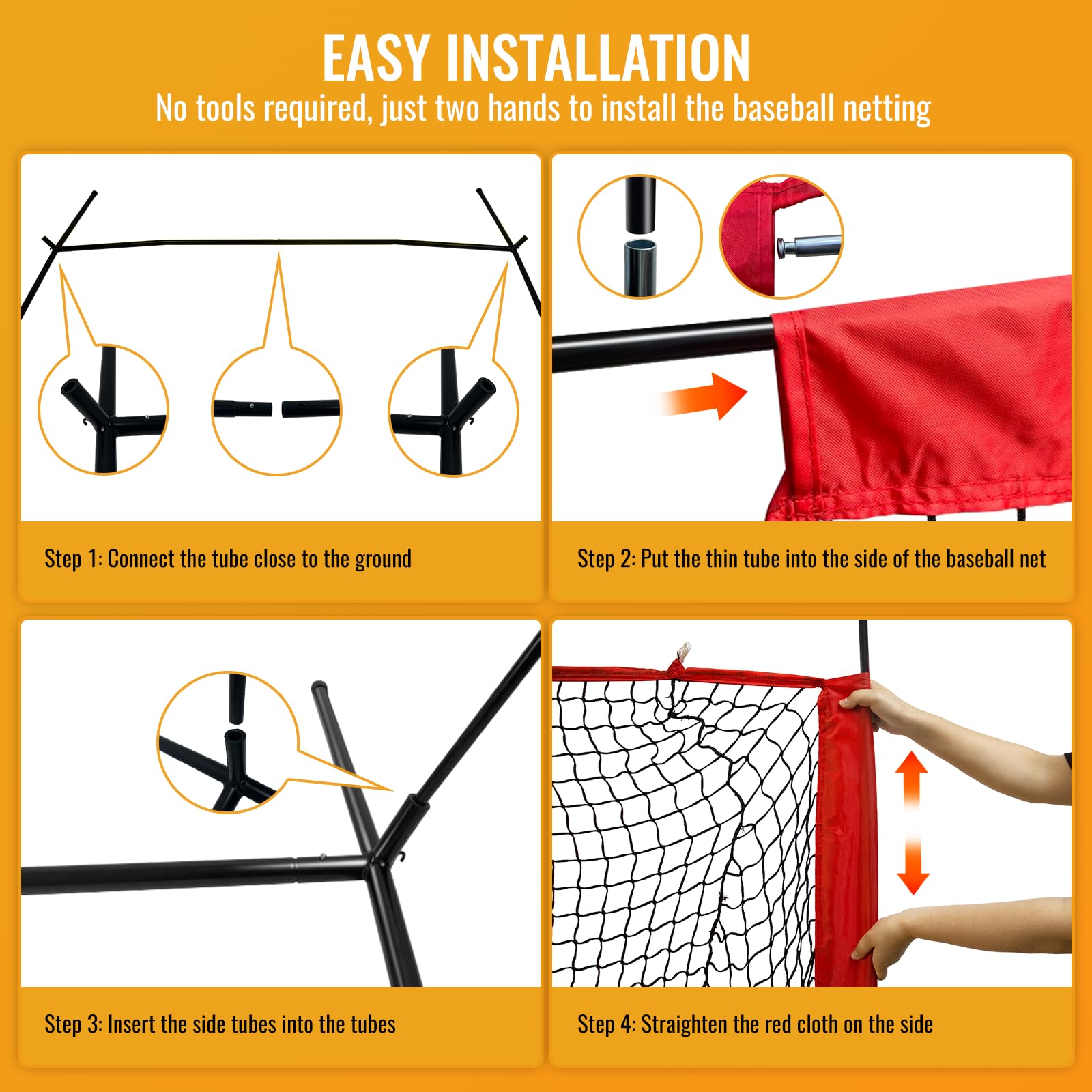 EASY INSTALLATION
No tools required, just two hands to install the baseball netting

Step 1: Connect the tube close to the ground

Step 2: Put the thin tube into the side of the baseball net

Step 3: Insert the side tubes into the tubes

Step 4: Straighten the red cloth on the side