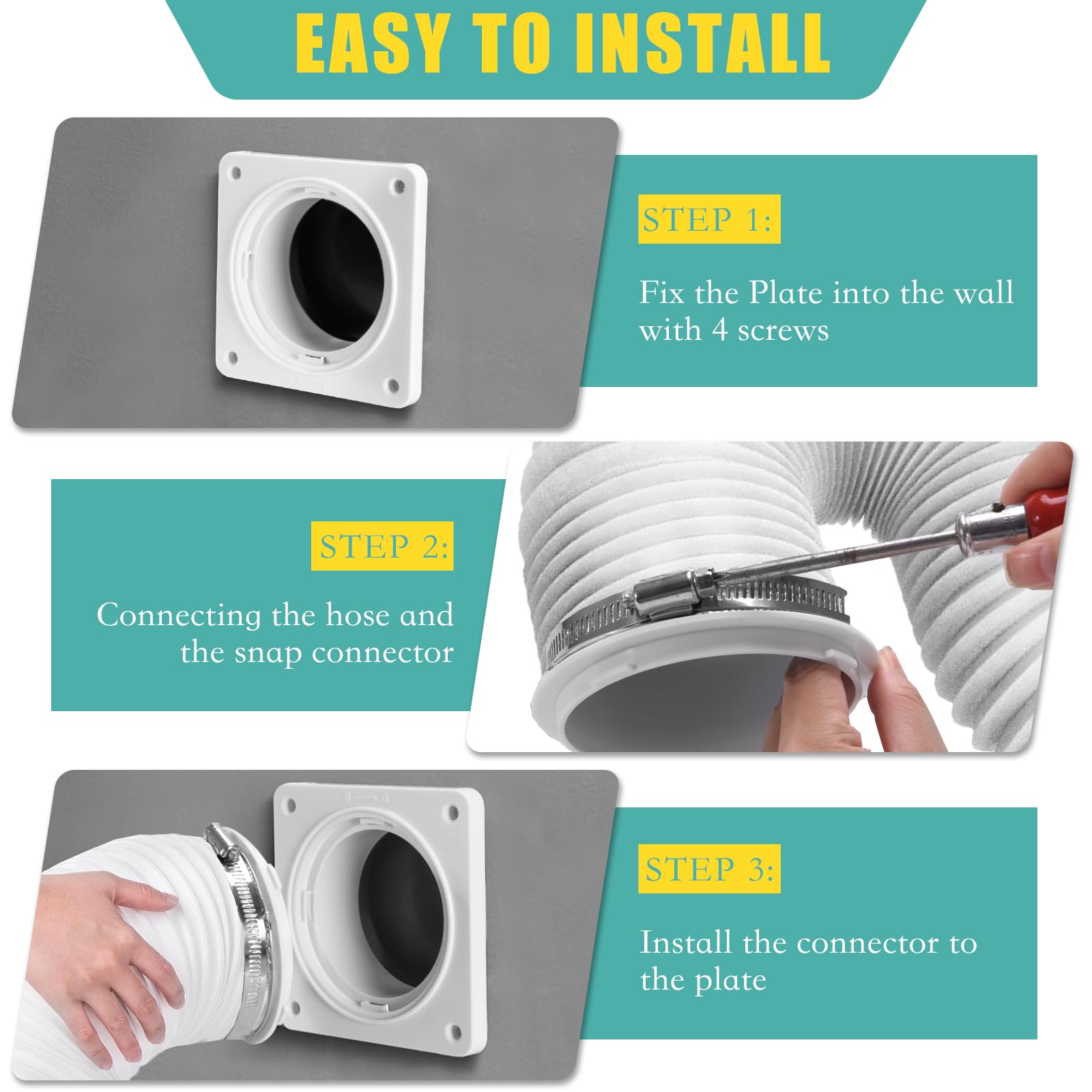 EASY TO INSTALL

STEP 1:

Fix the Plate into the wall with 4 screws

STEP 2:

Connecting the hose and the snap connector

STEP 3:

Install the connector to the plate