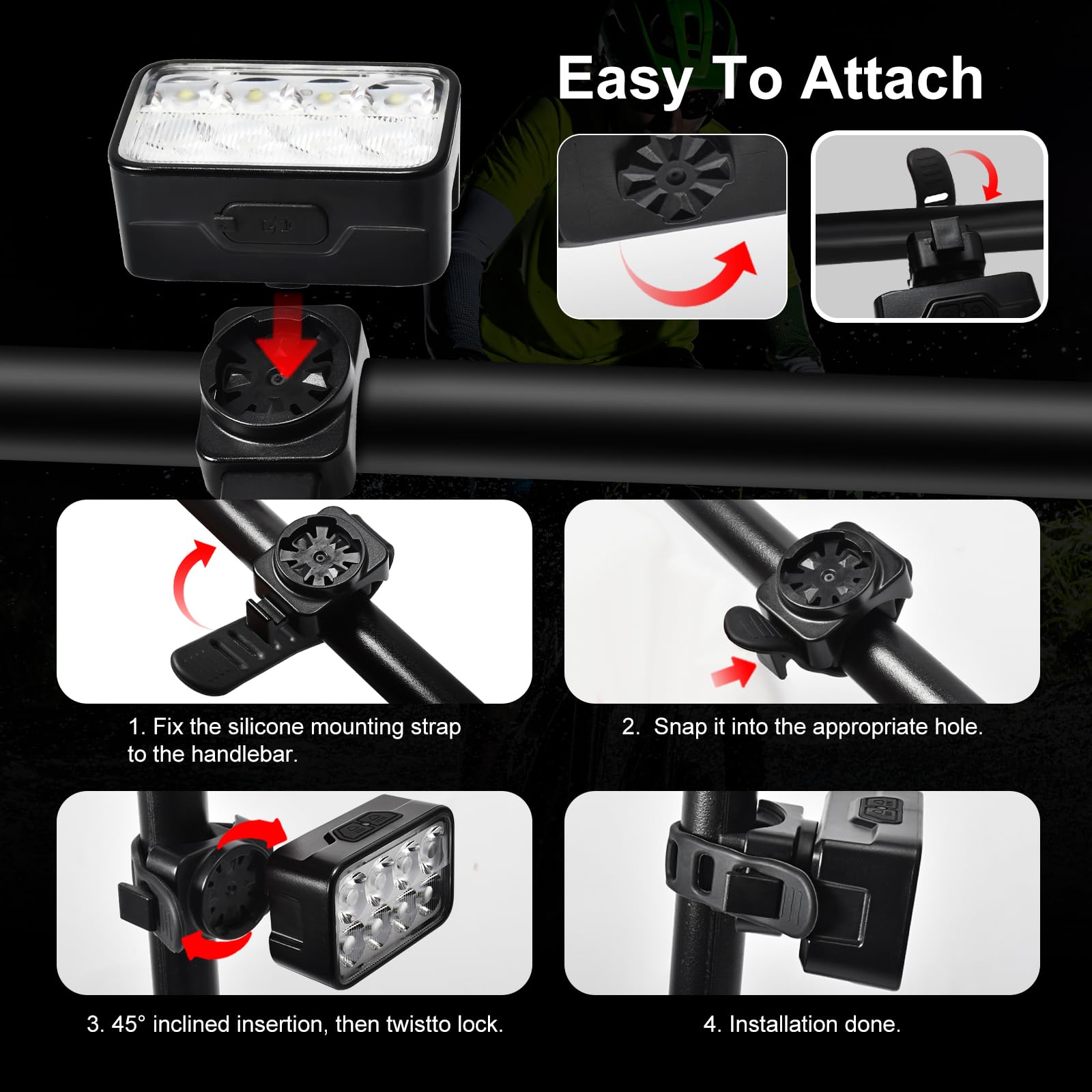 Easy To Attach

1. Fix the silicone mounting strap to the handlebar.

2. Snap it into the appropriate hole.

3. 45° inclined insertion, then twistto lock.

4. Installation done.