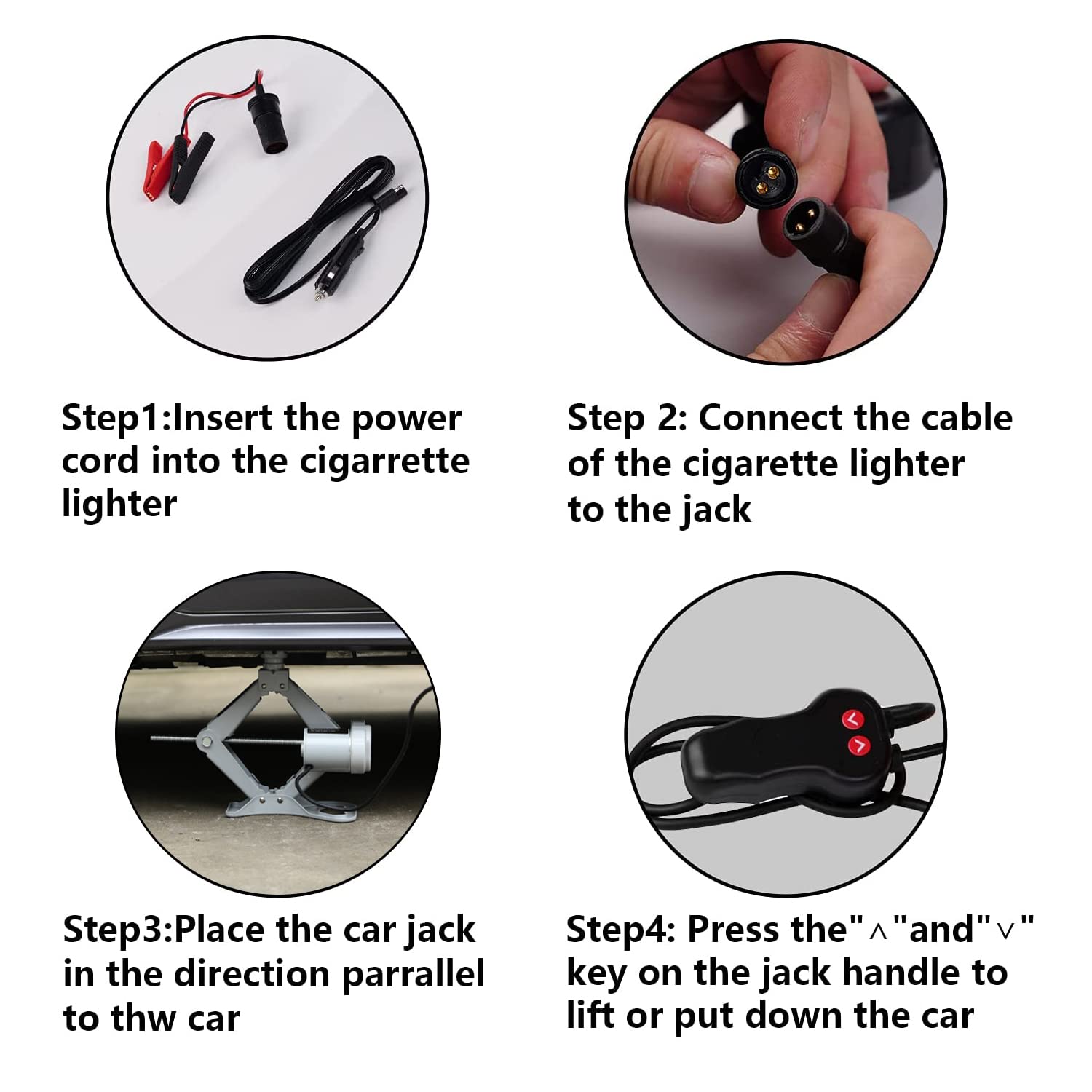 Step1:Insert the power cord into the cigarrette lighter

Step 2: Connect the cable of the cigarette lighter to the jack

Step3:Place the car jack in the direction parrallel to thw car

Step4: Press the"∧"and"∨" key on the jack handle to lift or put down the car