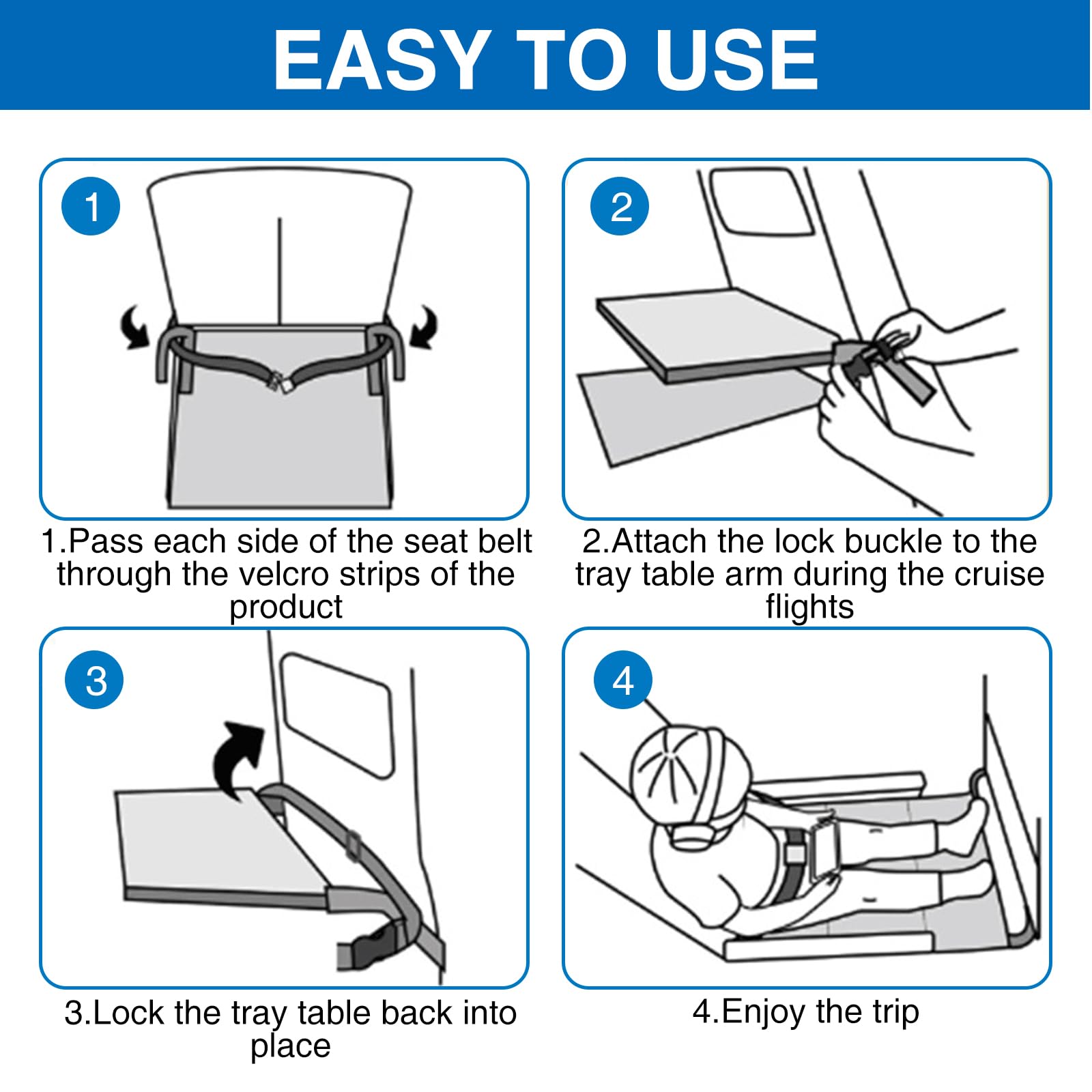 EASY TO USE

1

1.Pass each side of the seat belt through the velcro strips of the product

2

2.Attach the lock buckle to the tray table arm during the cruise flights

3

3.Lock the tray table back into place

4

4.Enjoy the trip