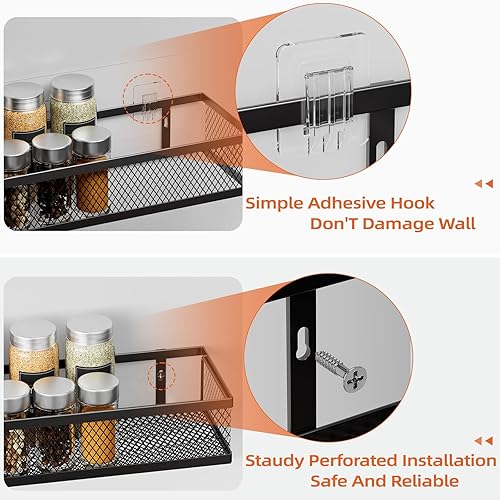 Simple Adhesive Hook
Don'T Damage Wall

Staudy Perforated Installation
Safe And Reliable