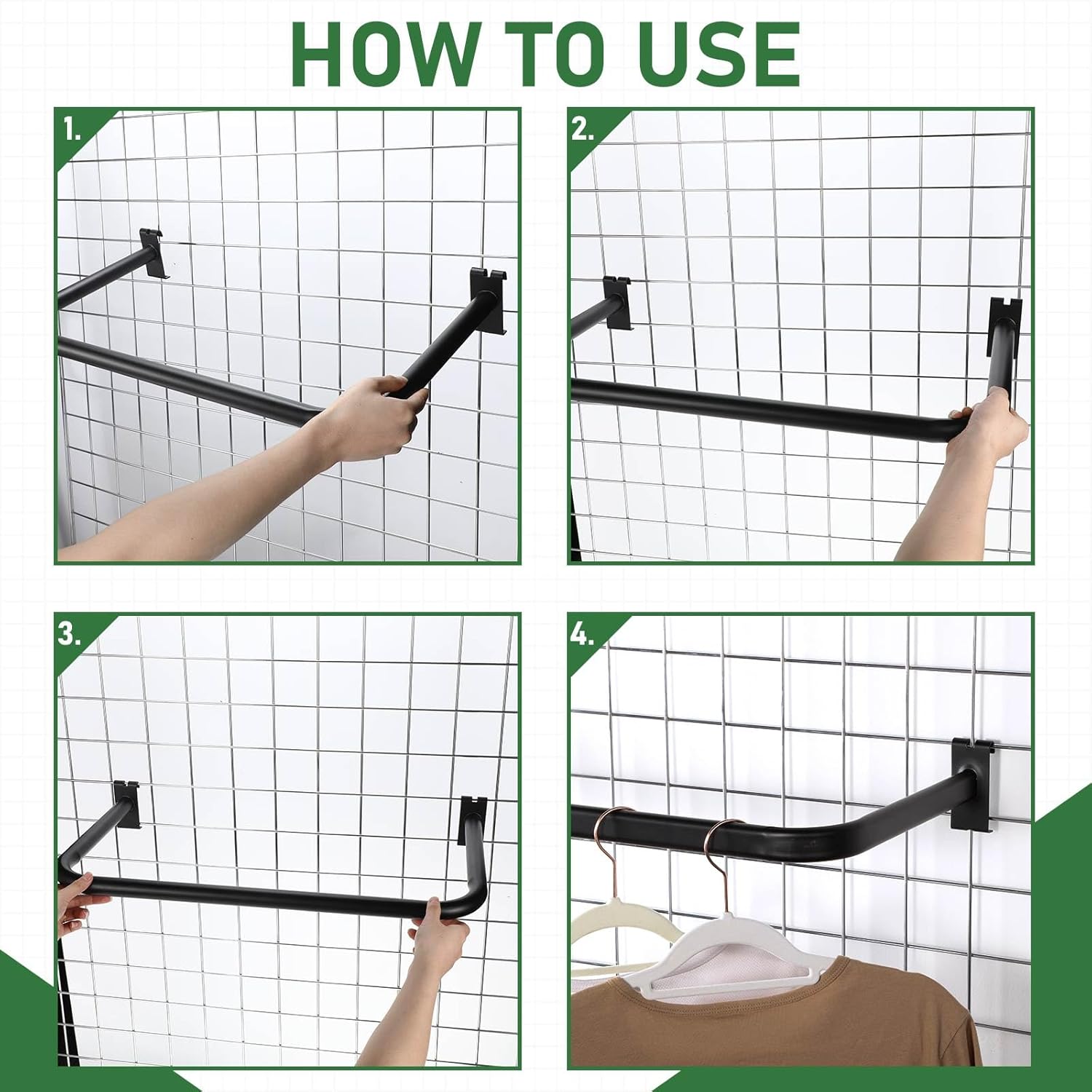 HOW TO USE

1.

2.

3.

4.