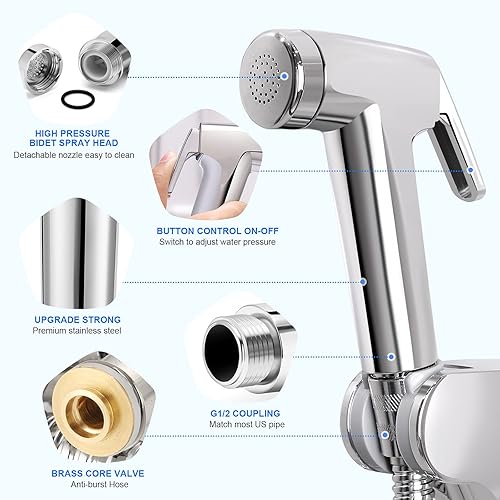 HIGH PRESSURE
BIDET SPRAY HEAD
Detachable nozzle easy to clean

BUTTON CONTROL ON-OFF
Switch to adjust water pressure

UPGRADE STRONG
Premium stainless steel

G1/2 COUPLING
Match most US pipe

BRASS CORE VALVE
Anti-burst Hose