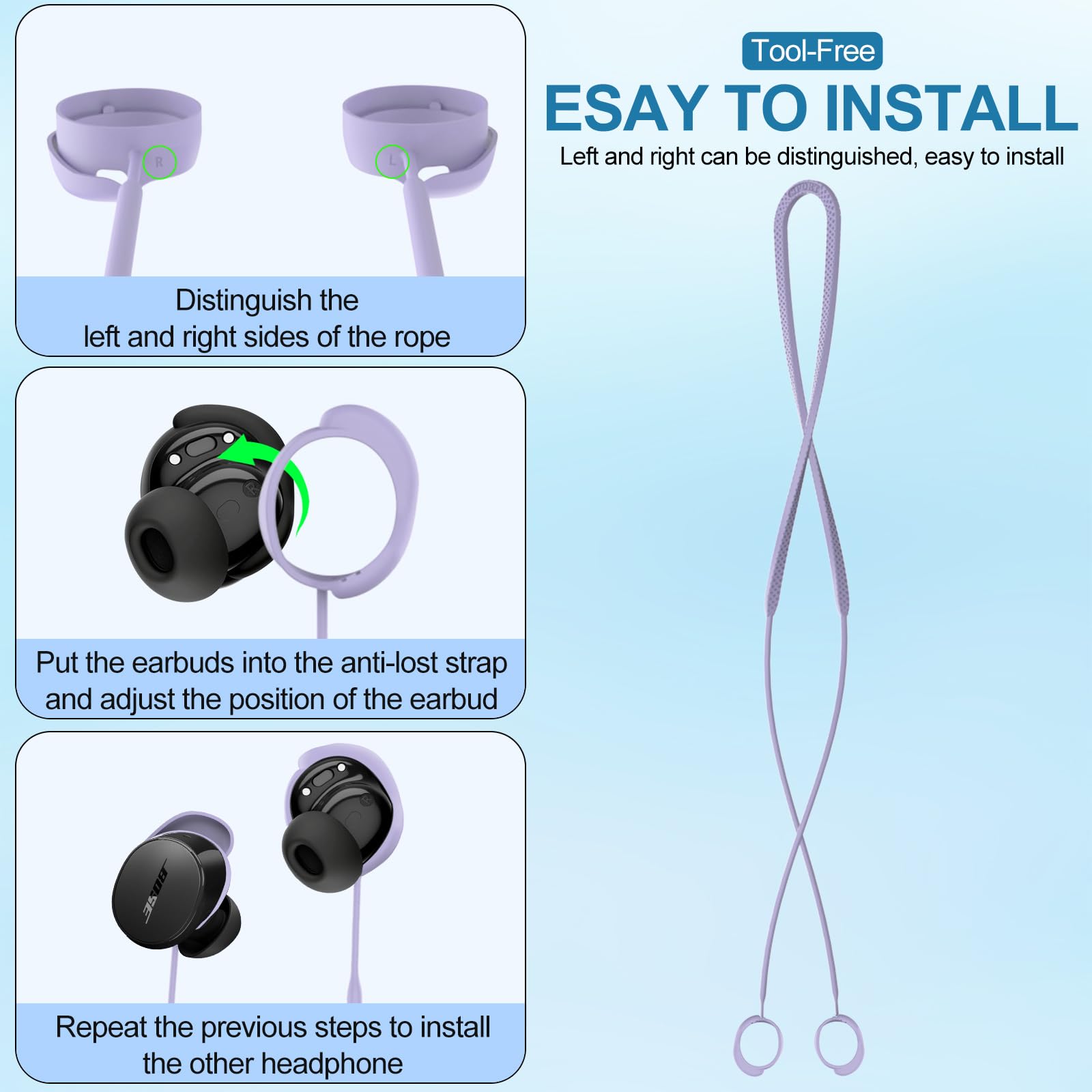 R

L

Distinguish the left and right sides of the rope

Put the earbuds into the anti-lost strap and adjust the position of the earbud

BOSE

Repeat the previous steps to install the other headphone

Tool-Free

ESAY TO INSTALL

Left and right can be distinguished, easy to install