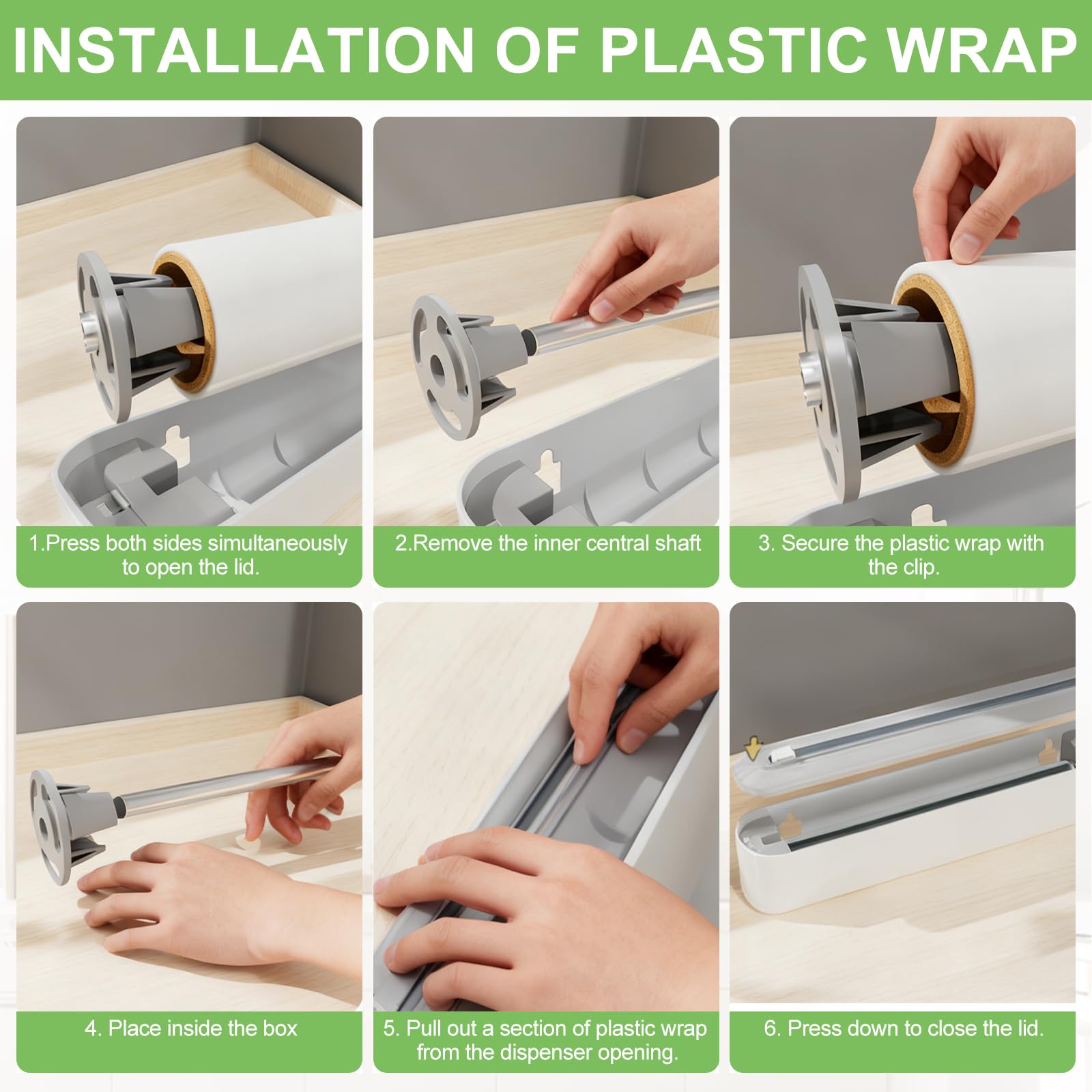 INSTALLATION OF PLASTIC WRAP

1.Press both sides simultaneously to open the lid.

2.Remove the inner central shaft

3. Secure the plastic wrap with the clip.

4. Place inside the box

5. Pull out a section of plastic wrap from the dispenser opening.

6. Press down to close the lid.