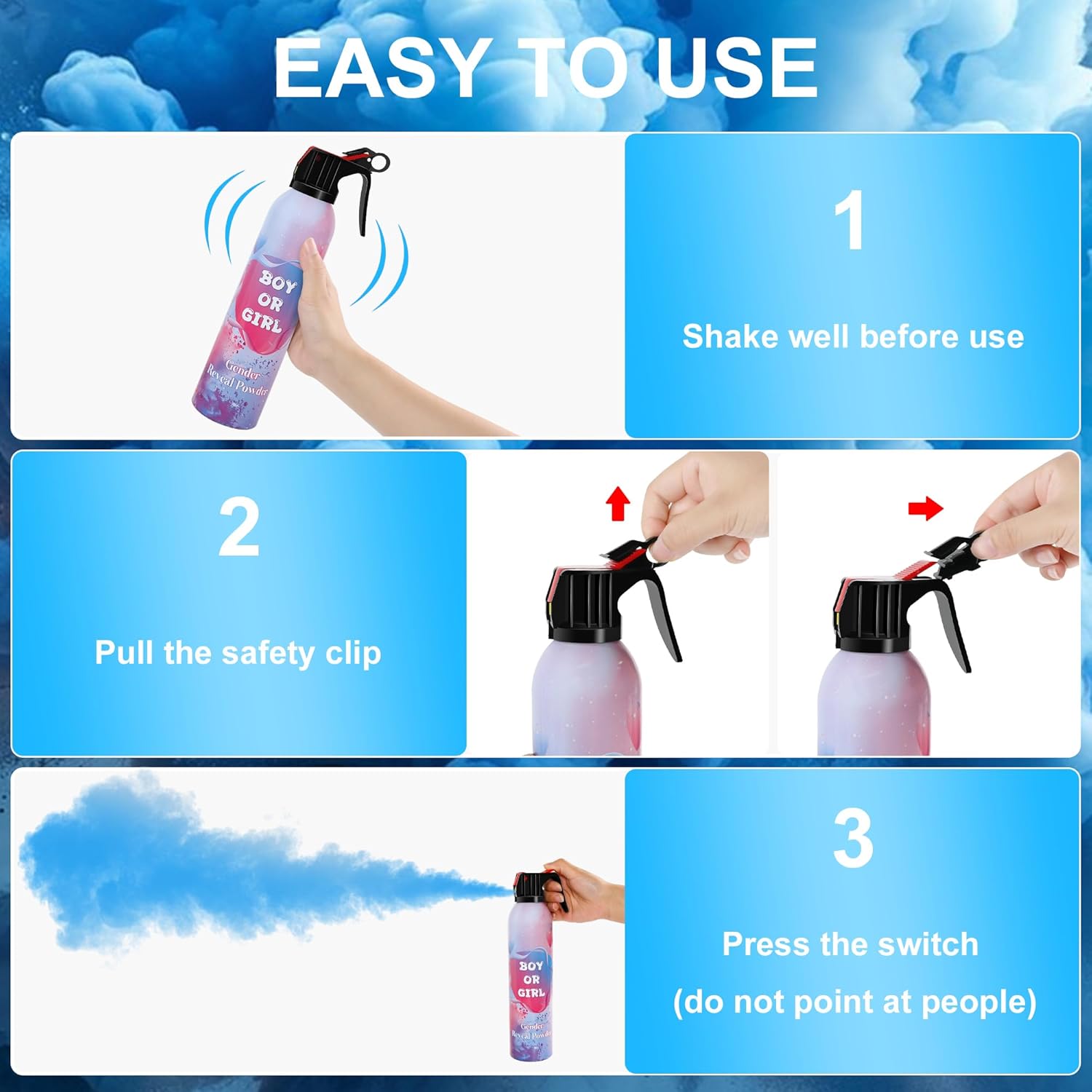 EASY TO USE

BOY OR GIRL

Gender Reveal Powder

1

Shake well before use

2

Pull the safety clip

BOY OR GIRL

Gender Reveal Powder

3

Press the switch

(do not point at people)