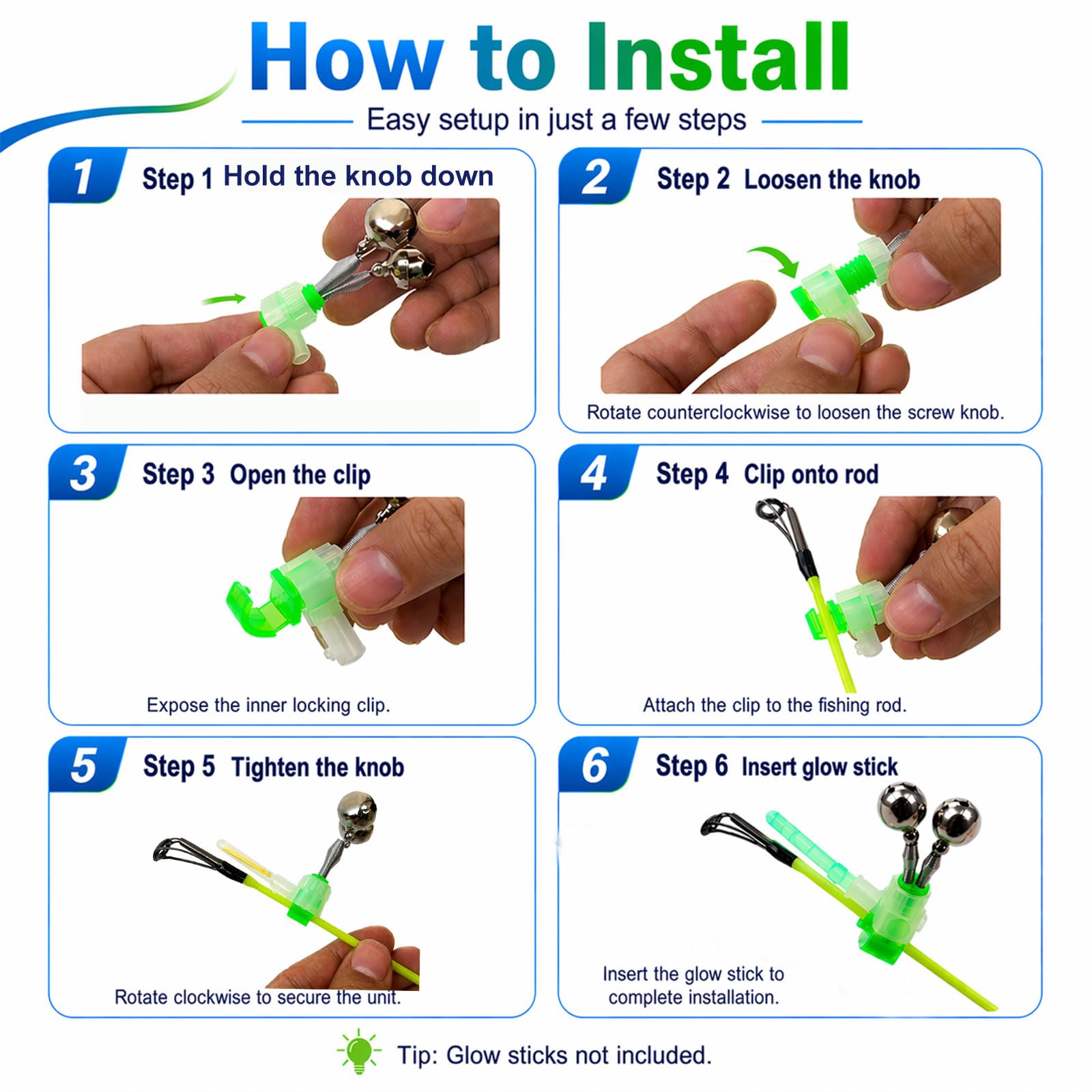 How to Install

Easy setup in just a few steps

1 Step 1 Hold the knob down

2 Step 2 Loosen the knob

Rotate counterclockwise to loosen the screw knob.

3 Step 3 Open the clip

Expose the inner locking clip.

4 Step 4 Clip onto rod

Attach the clip to the fishing rod.

5 Step 5 Tighten the knob

Rotate clockwise to secure the unit.

6 Step 6 Insert glow stick

Insert the glow stick to complete installation.

Tip: Glow sticks not included.