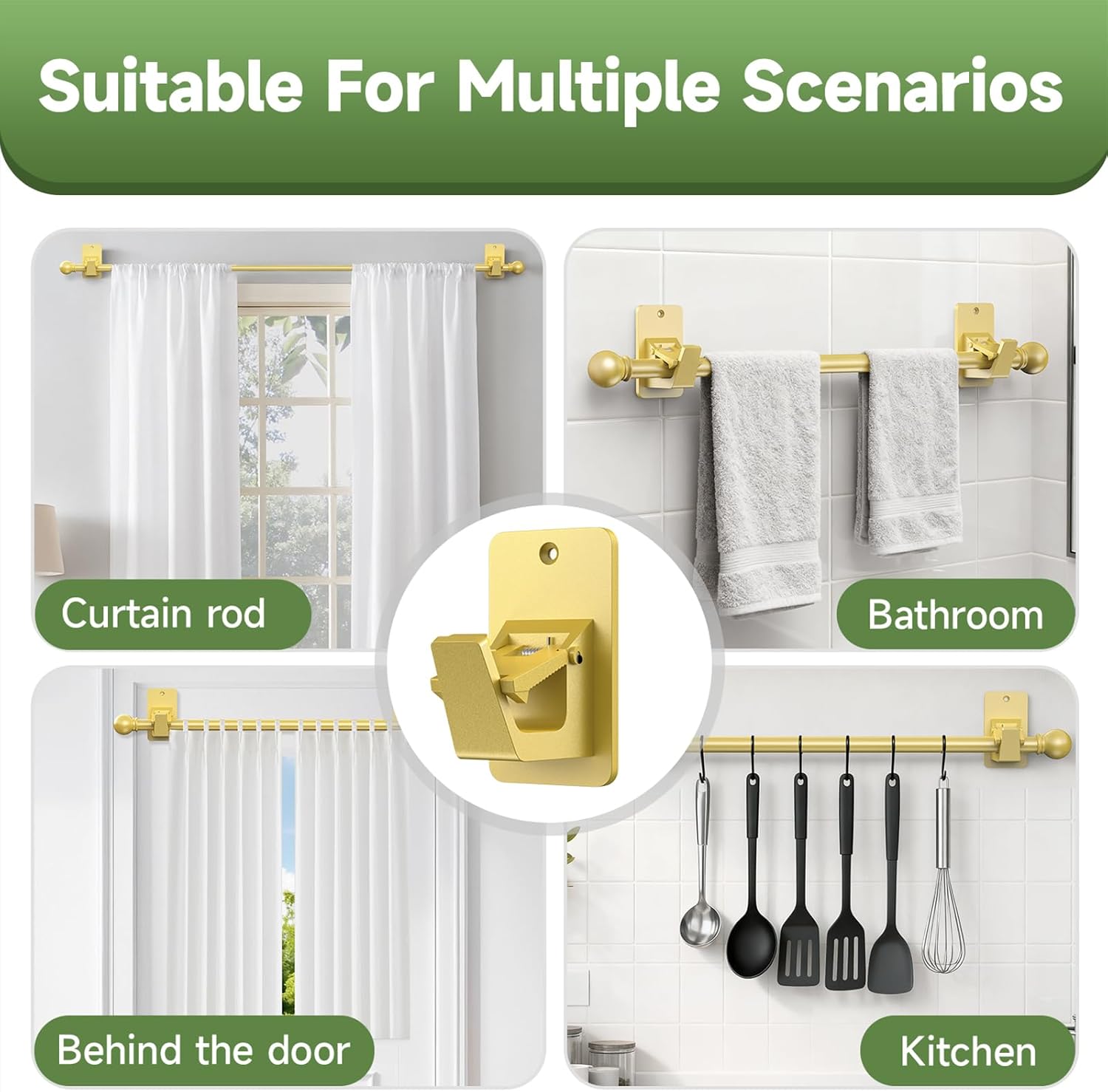 Suitable For Multiple Scenarios

Curtain rod

Bathroom

Behind the door

Kitchen