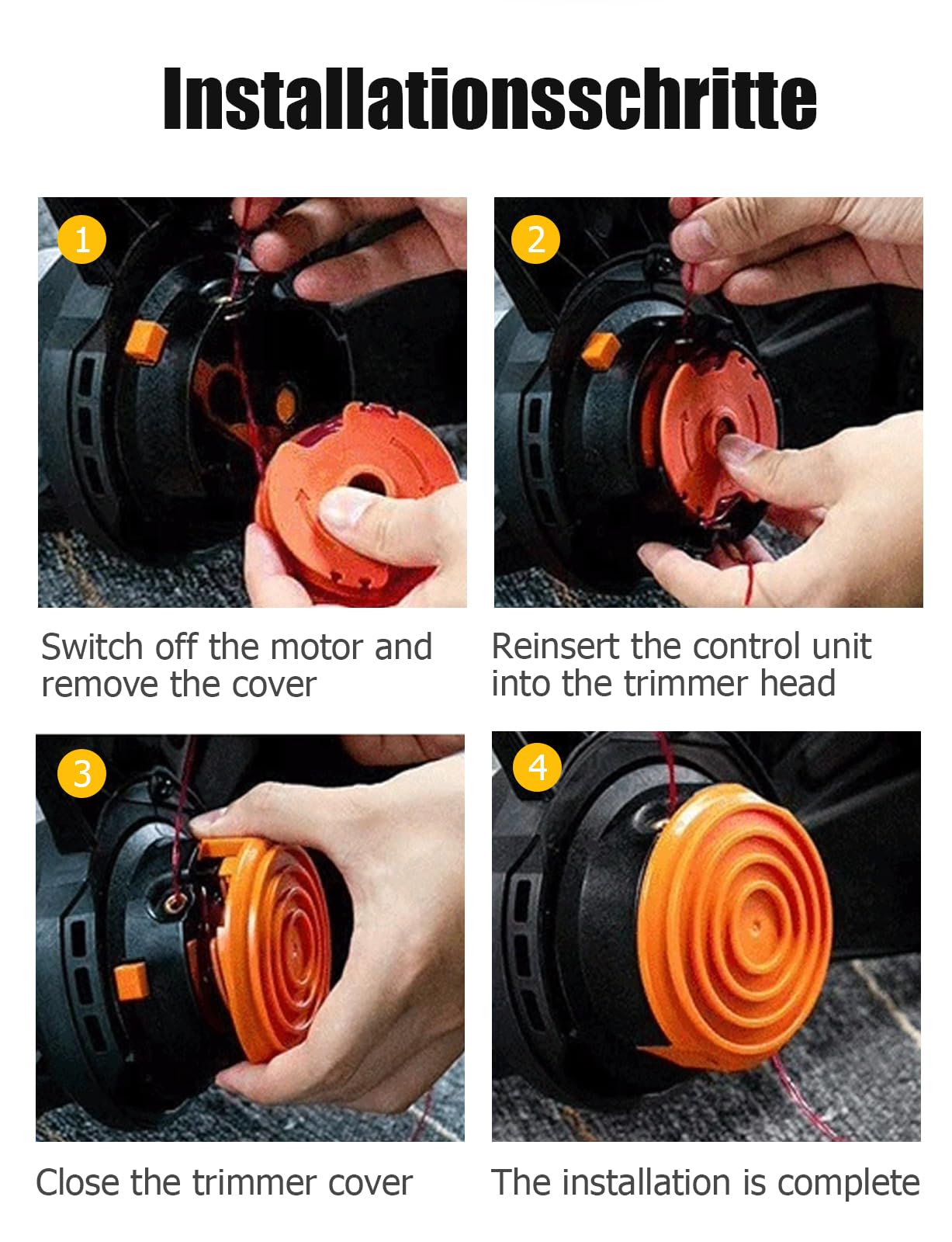 Installationsschritte

1

Switch off the motor and remove the cover

2

Reinsert the control unit into the trimmer head

3

Close the trimmer cover

4

The installation is complete