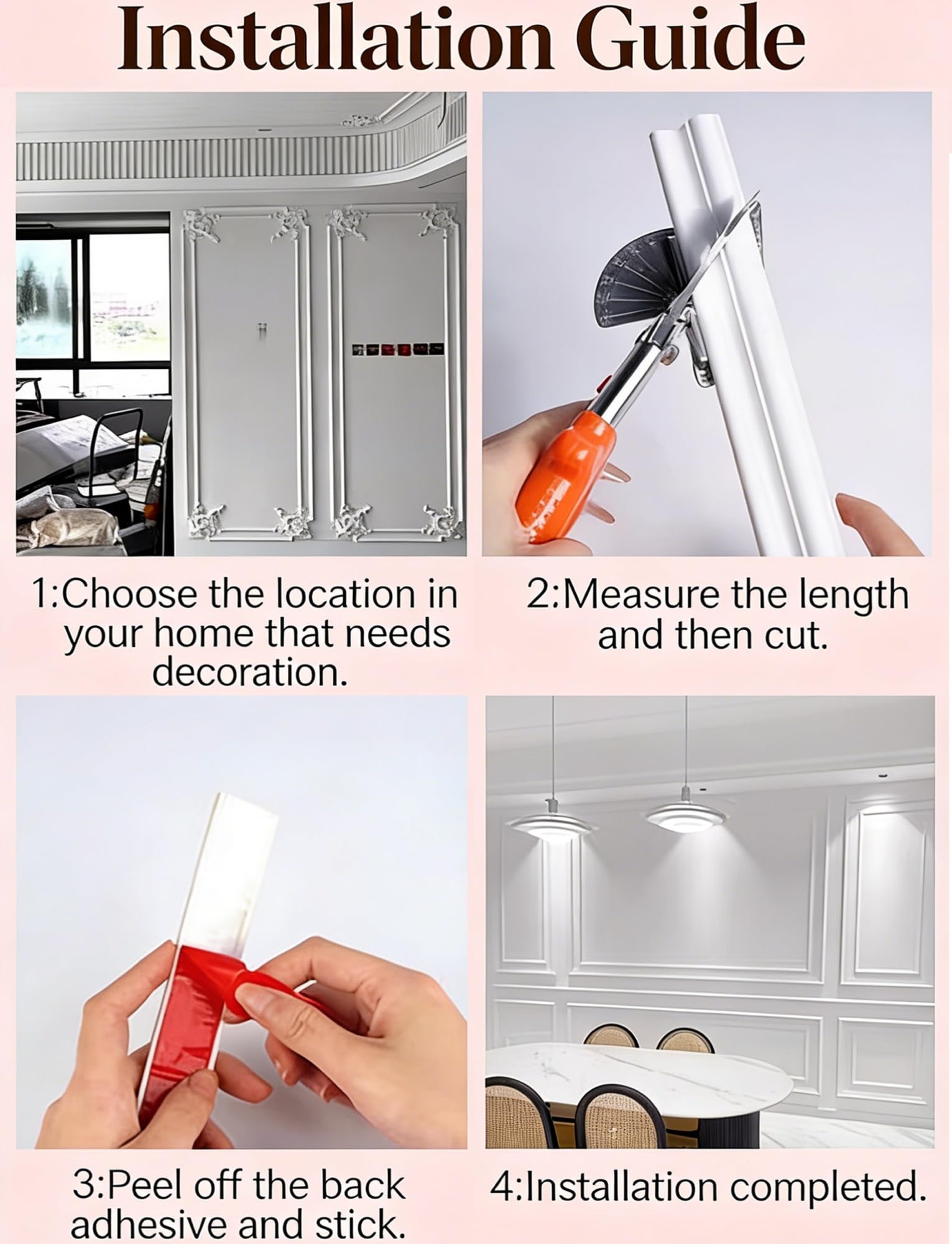 Installation Guide

1:Choose the location in your home that needs decoration.

2:Measure the length and then cut.

3:Peel off the back adhesive and stick.

4:Installation completed.