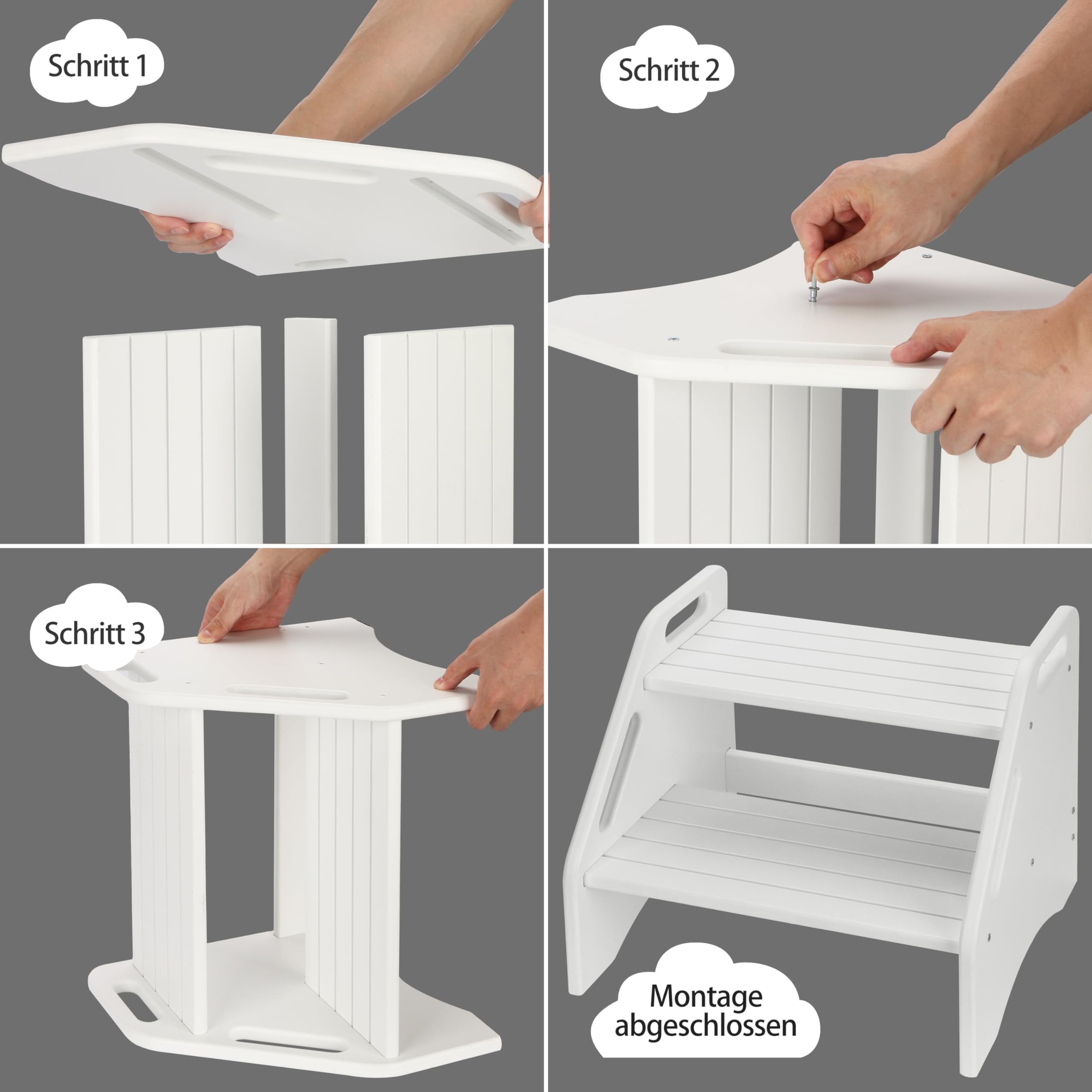 Schritt 1

Schritt 2

Schritt 3

Montage abgeschlossen