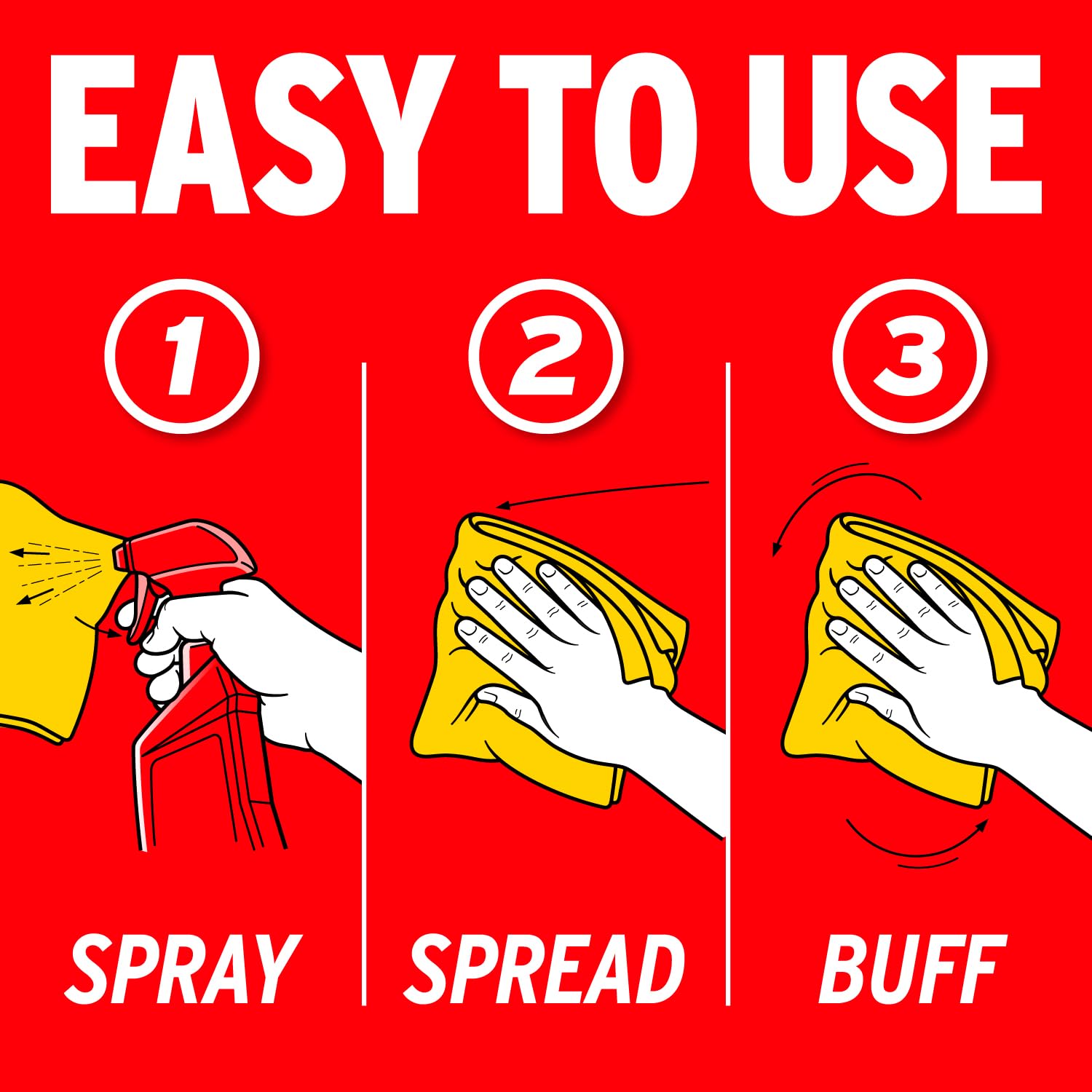 EASY TO USE

1

SPRAY

2

SPREAD

3

BUFF