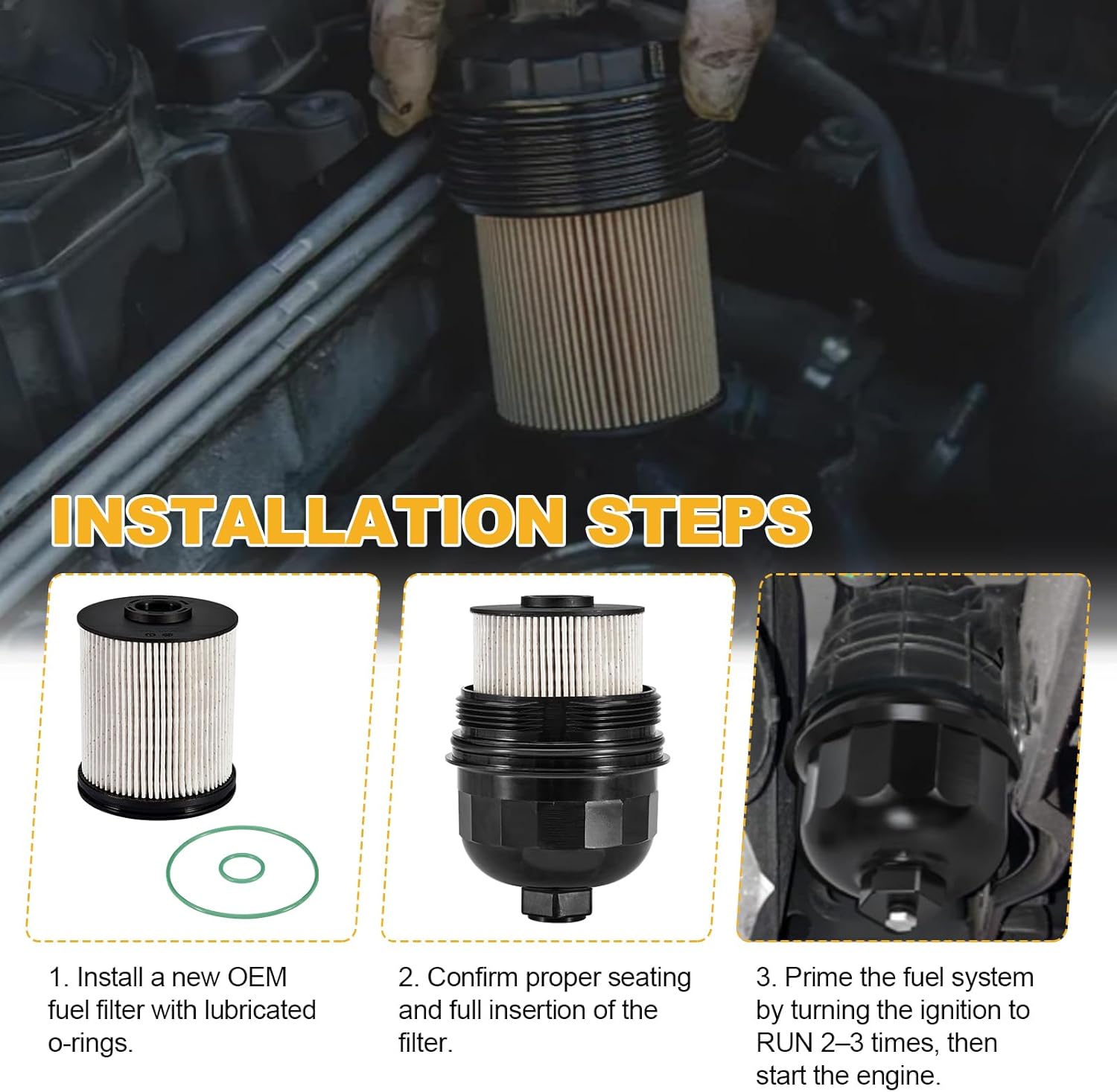 INSTALLATION STEPS

1. Install a new OEM fuel filter with lubricated o-rings.

2. Confirm proper seating and full insertion of the filter.

3. Prime the fuel system by turning the ignition to RUN 2–3 times, then start the engine.