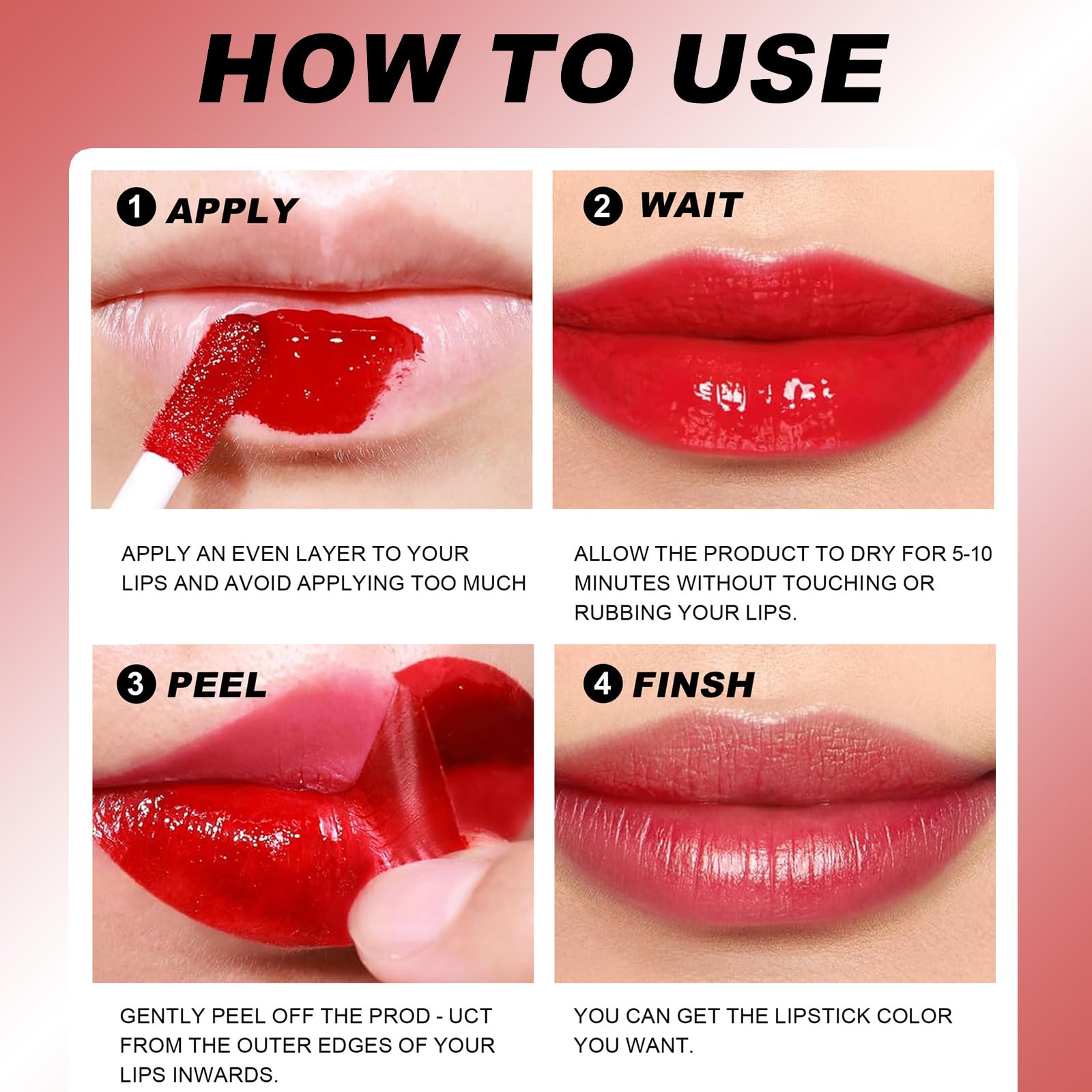 HOW TO USE

1 APPLY

APPLY AN EVEN LAYER TO YOUR LIPS AND AVOID APPLYING TOO MUCH

2 WAIT

ALLOW THE PRODUCT TO DRY FOR 5-10 MINUTES WITHOUT TOUCHING OR RUBBING YOUR LIPS.

3 PEEL

GENTLY PEEL OFF THE PROD - UCT FROM THE OUTER EDGES OF YOUR LIPS INWARDS.

4 FINSH

YOU CAN GET THE LIPSTICK COLOR YOU WANT.