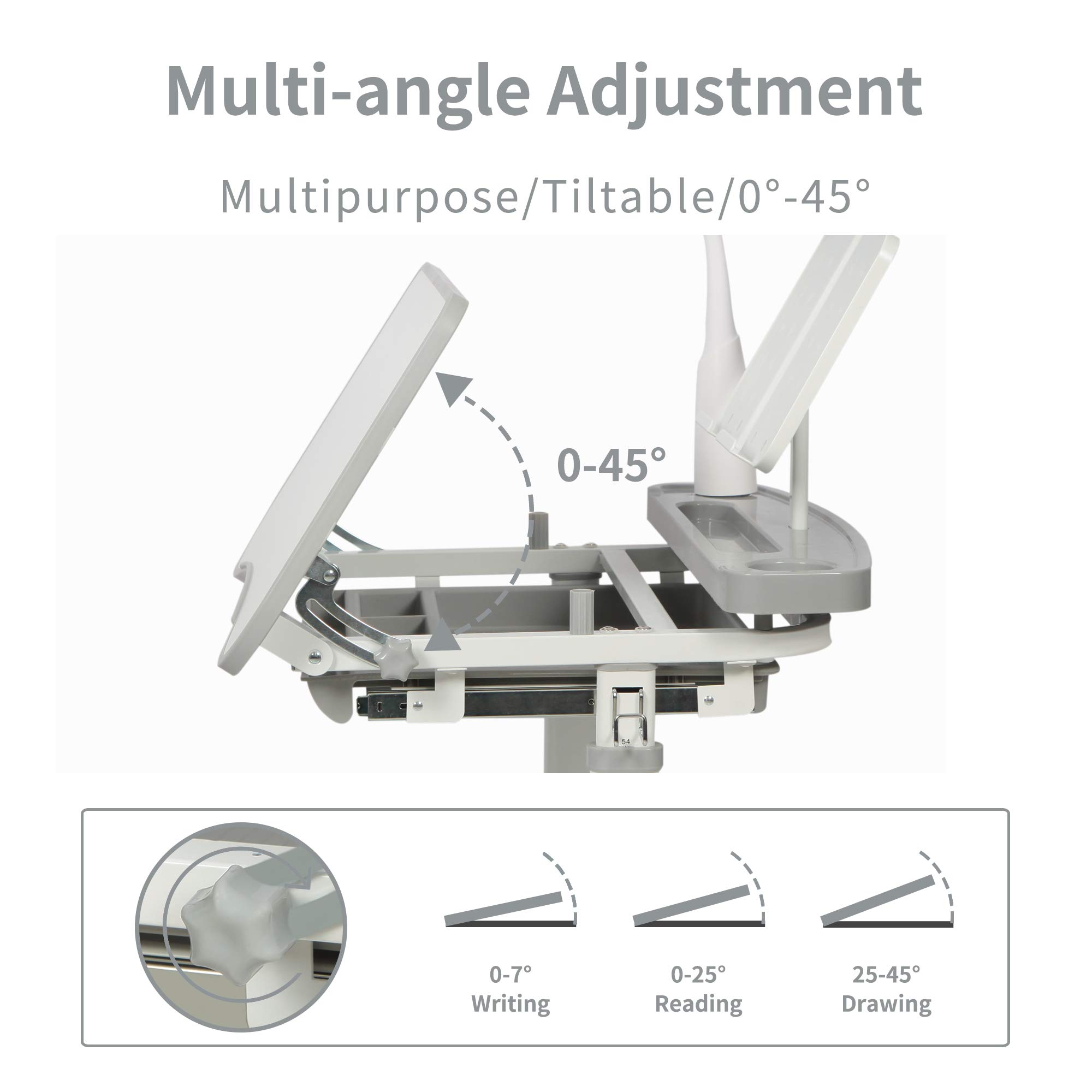 Multi-angle Adjustment

Multipurpose/Tiltable/0°-45°

0-45°

54

0-7°
Writing

0-25°
Reading

25-45°
Drawing