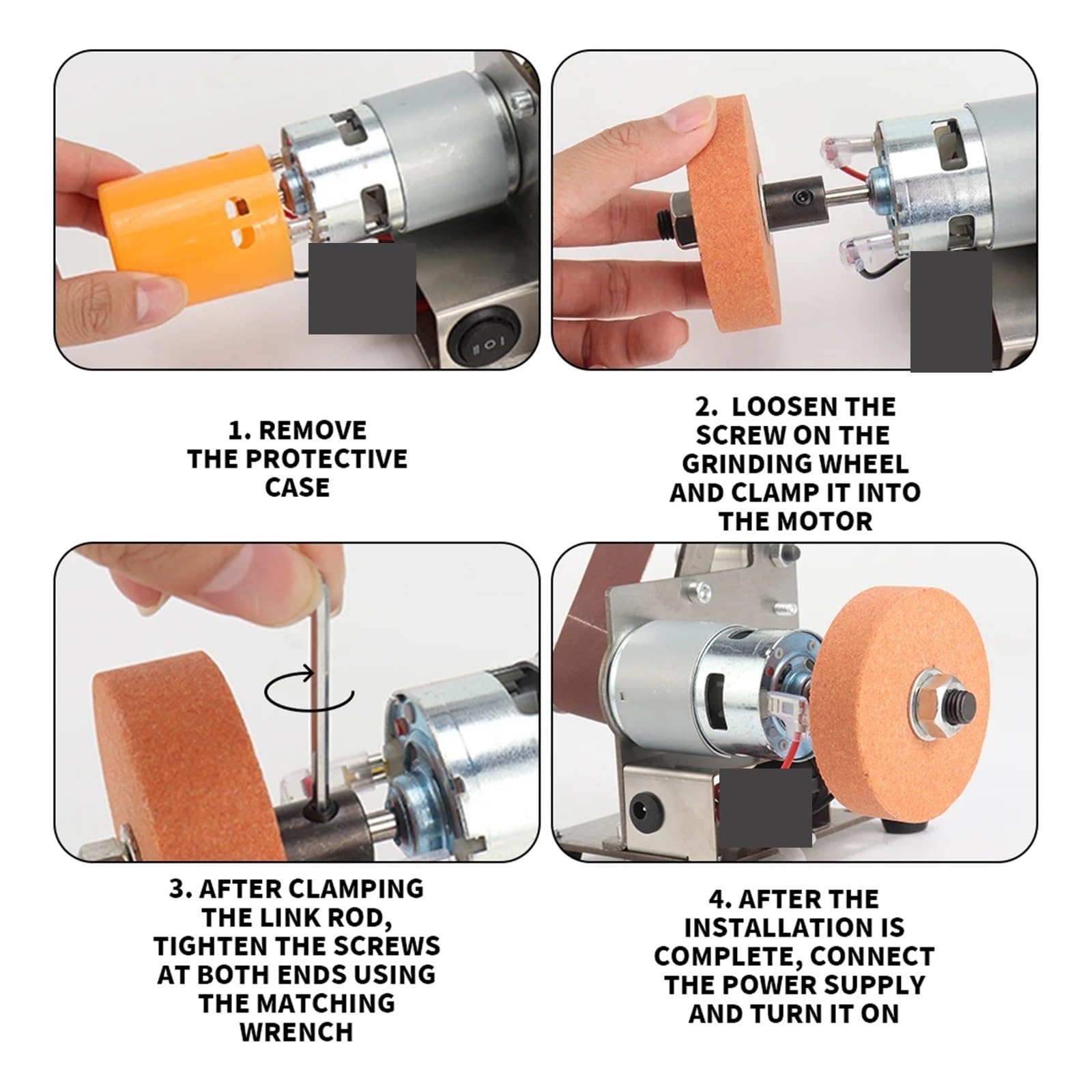 1. REMOVE THE PROTECTIVE CASE

2. LOOSEN THE SCREW ON THE GRINDING WHEEL AND CLAMP IT INTO THE MOTOR

3. AFTER CLAMPING THE LINK ROD, TIGHTEN THE SCREWS AT BOTH ENDS USING THE MATCHING WRENCH

4. AFTER THE INSTALLATION IS COMPLETE, CONNECT THE POWER SUPPLY AND TURN IT ON