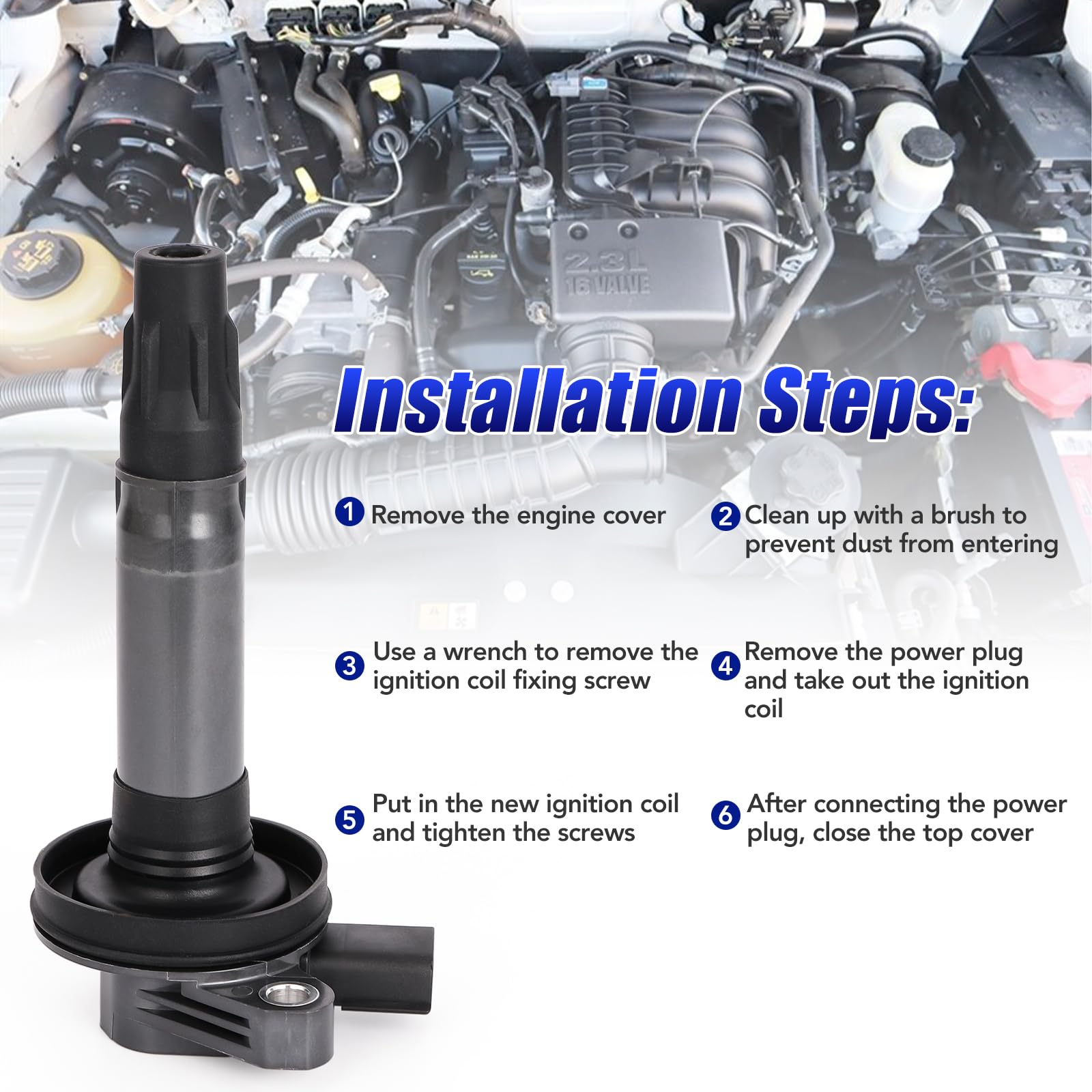 2.3L
16 VALVE

Installation Steps:

1 Remove the engine cover

2 Clean up with a brush to prevent dust from entering

3 Use a wrench to remove the ignition coil fixing screw

4 Remove the power plug and take out the ignition coil

5 Put in the new ignition coil and tighten the screws

6 After connecting the power plug, close the top cover