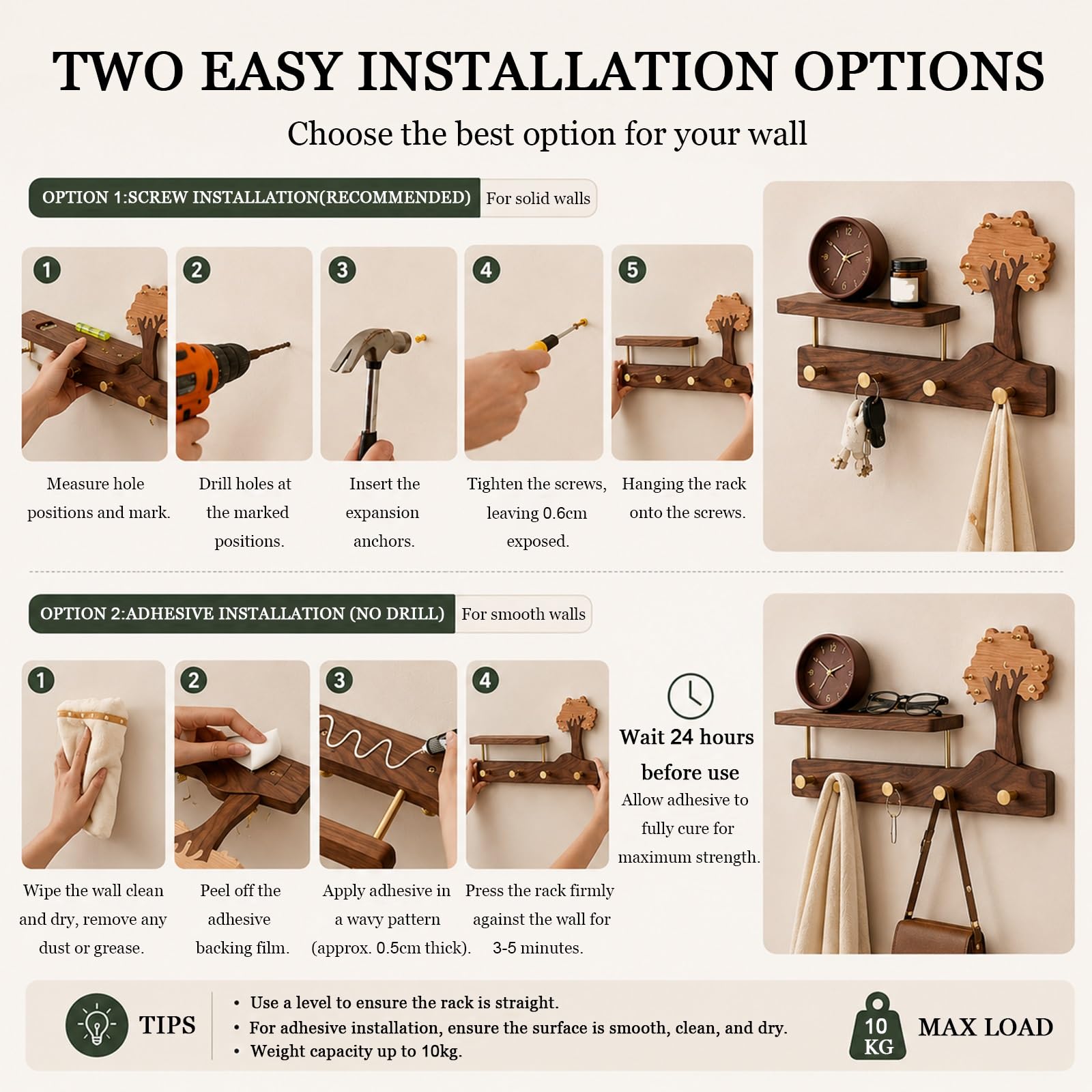 TWO EASY INSTALLATION OPTIONS

Choose the best option for your wall

OPTION 1:SCREW INSTALLATION(RECOMMENDED) For solid walls

1
Measure hole positions and mark.

2
Drill holes at the marked positions.

3
Insert the expansion anchors.

4
Tighten the screws, leaving 0.6cm exposed.

5
Hanging the rack onto the screws.

OPTION 2:ADHESIVE INSTALLATION (NO DRILL) For smooth walls

1
Wipe the wall clean and dry, remove any dust or grease.

2
Peel off the adhesive backing film.

3
Apply adhesive in a wavy pattern (approx. 0.5cm thick).

4
Press the rack firmly against the wall for 3-5 minutes.

Wait 24 hours before use
Allow adhesive to fully cure for maximum strength.

TIPS
• Use a level to ensure the rack is straight.
• For adhesive installation, ensure the surface is smooth, clean, and dry.
• Weight capacity up to 10kg.

10 KG MAX LOAD