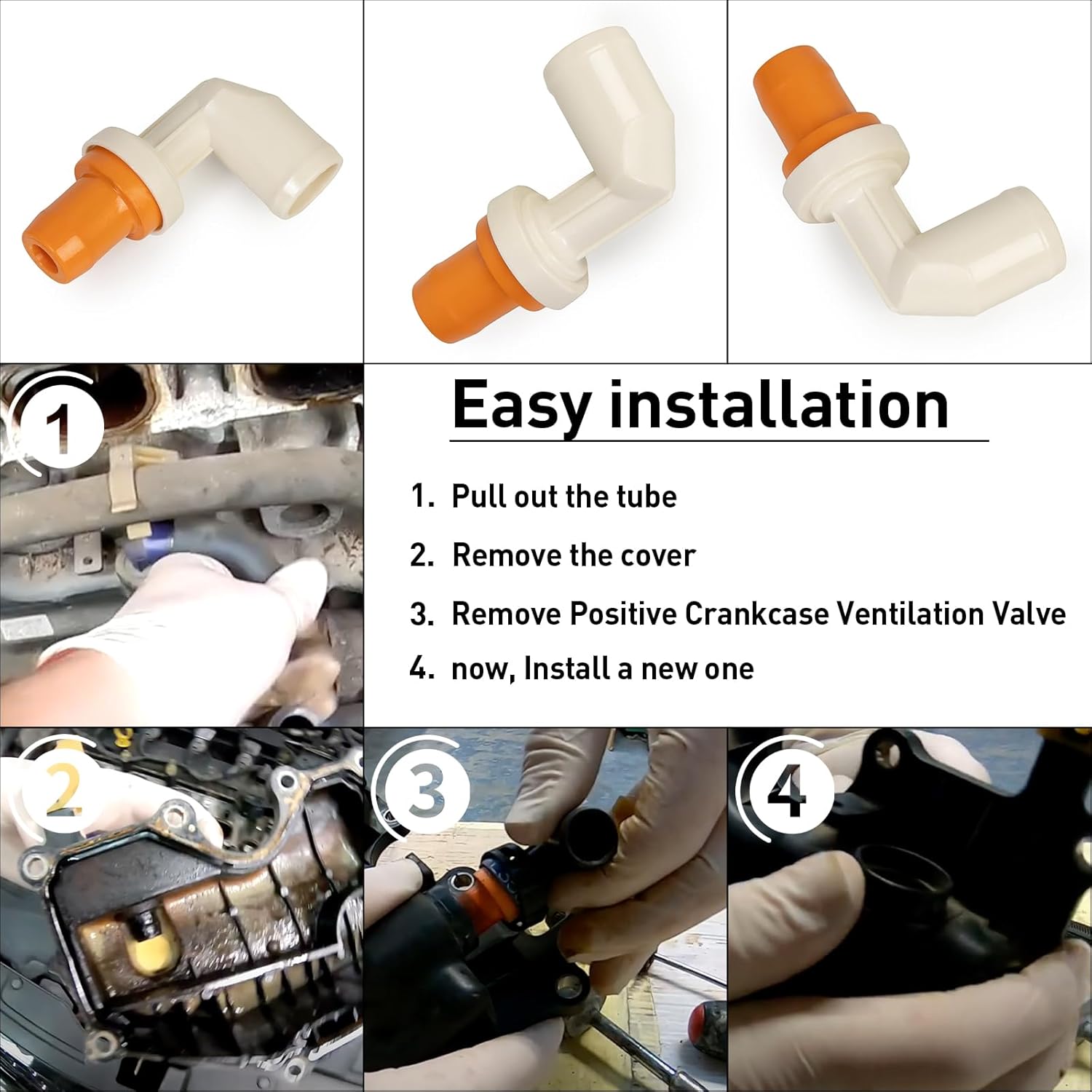 1

Easy installation

1. Pull out the tube
2. Remove the cover
3. Remove Positive Crankcase Ventilation Valve
4. now, Install a new one

2

3

4