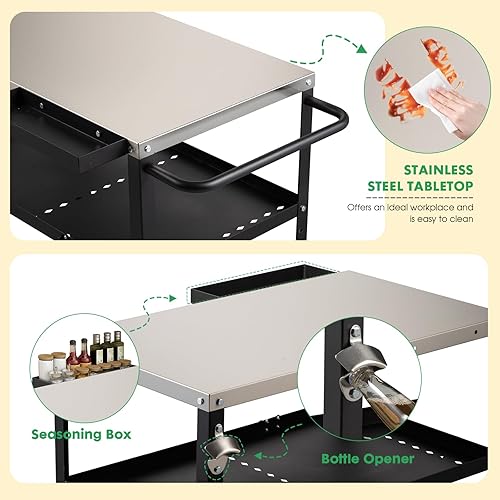 STAINLESS STEEL TABLETOP

Offers an ideal workplace and is easy to clean

Seasoning Box

Bottle Opener