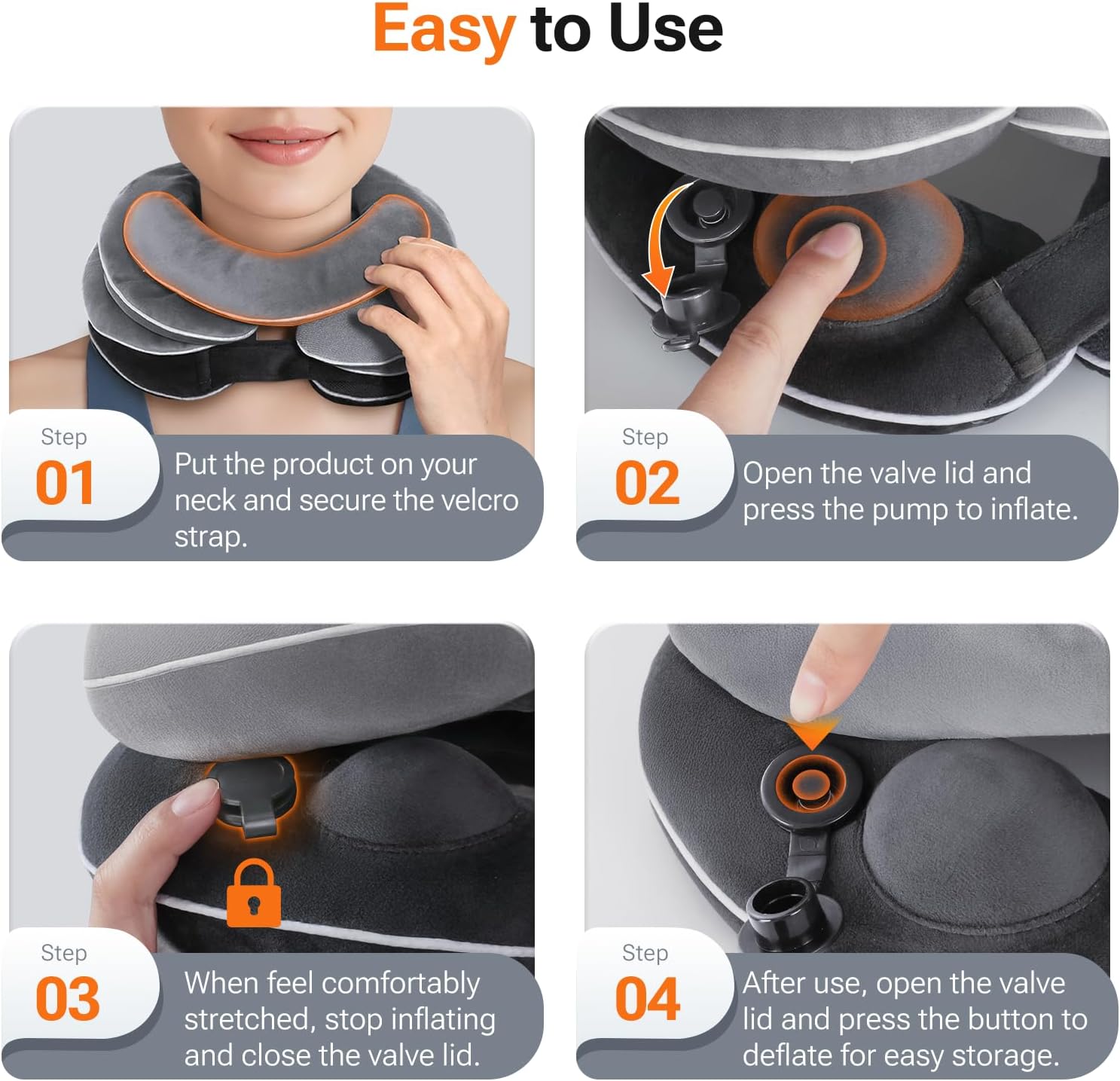 Easy to Use

Step
01
Put the product on your neck and secure the velcro strap.

Step
02
Open the valve lid and press the pump to inflate.

Step
03
When feel comfortably stretched, stop inflating and close the valve lid.

Step
04
After use, open the valve lid and press the button to deflate for easy storage.