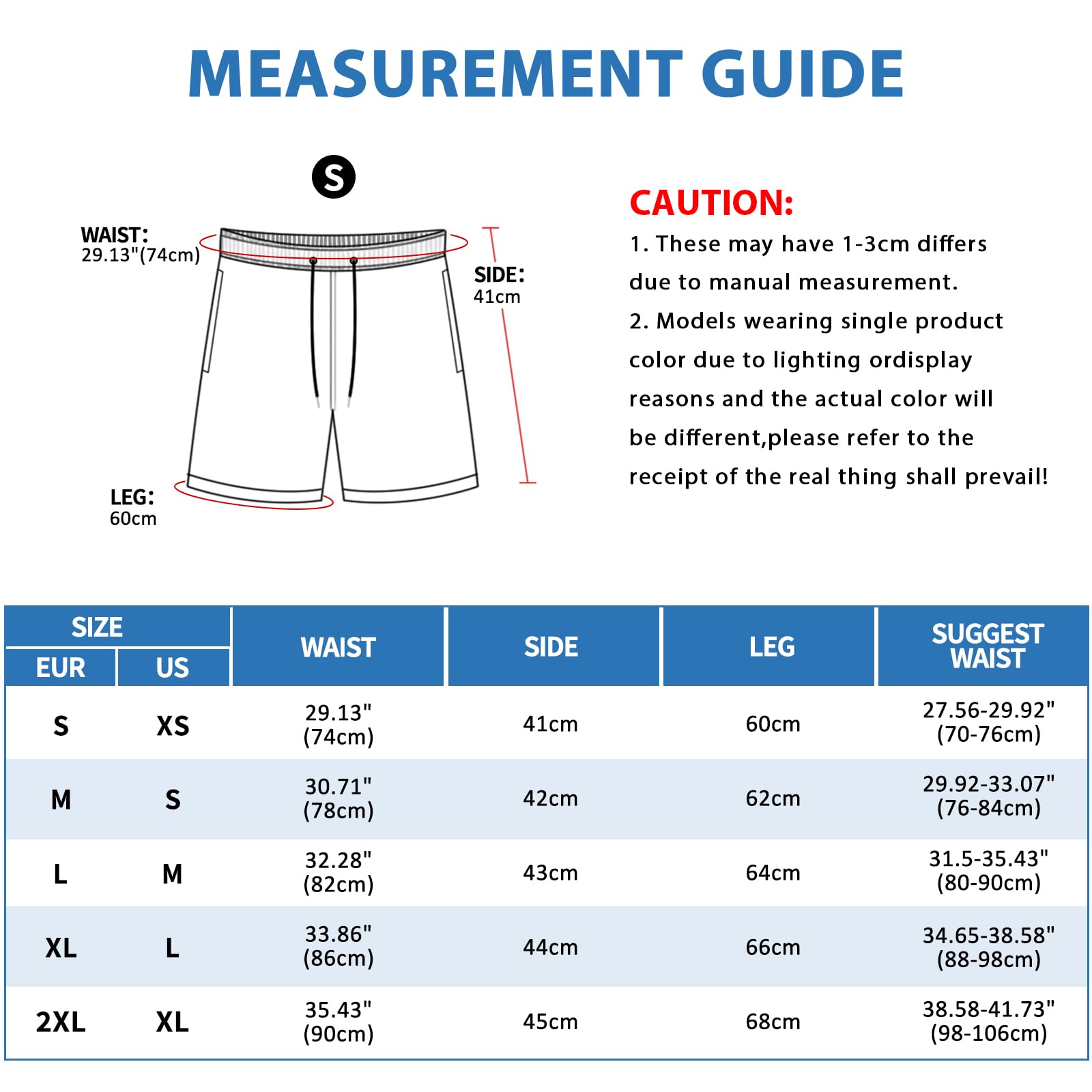 MEASUREMENT GUIDE

S

WAIST:
29.13"(74cm)

SIDE:
41cm

LEG:
60cm

CAUTION:
1. These may have 1-3cm differs due to manual measurement.
2. Models wearing single product color due to lighting ordisplay reasons and the actual color will be different,please refer to the receipt of the real thing shall prevail!

| SIZE EUR | SIZE US | WAIST | SIDE | LEG | SUGGEST WAIST |
|---|---|---|---|---|---|
| S | XS | 29.13" (74cm) | 41cm | 60cm | 27.56-29.92" (70-76cm) |
| M | S | 30.71" (78cm) | 42cm | 62cm | 29.92-33.07" (76-84cm) |
| L | M | 32.28" (82cm) | 43cm | 64cm | 31.5-35.43" (80-90cm) |
| XL | L | 33.86" (86cm) | 44cm | 66cm | 34.65-38.58" (88-98cm) |
| 2XL | XL | 35.43" (90cm) | 45cm | 68cm | 38.58-41.73" (98-106cm) |