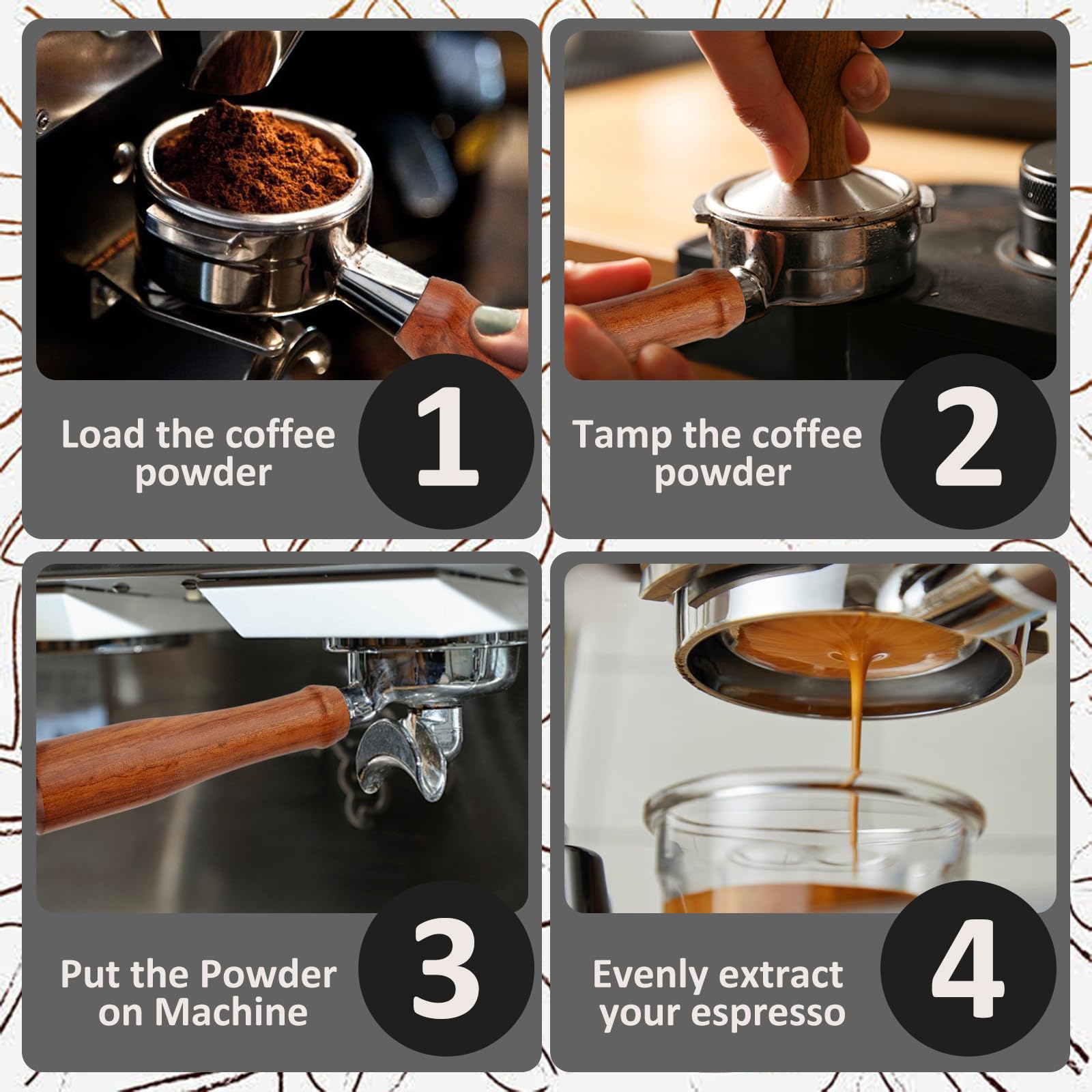 Load the coffee powder

1

Tamp the coffee powder

2

Put the Powder on Machine

3

Evenly extract your espresso

4