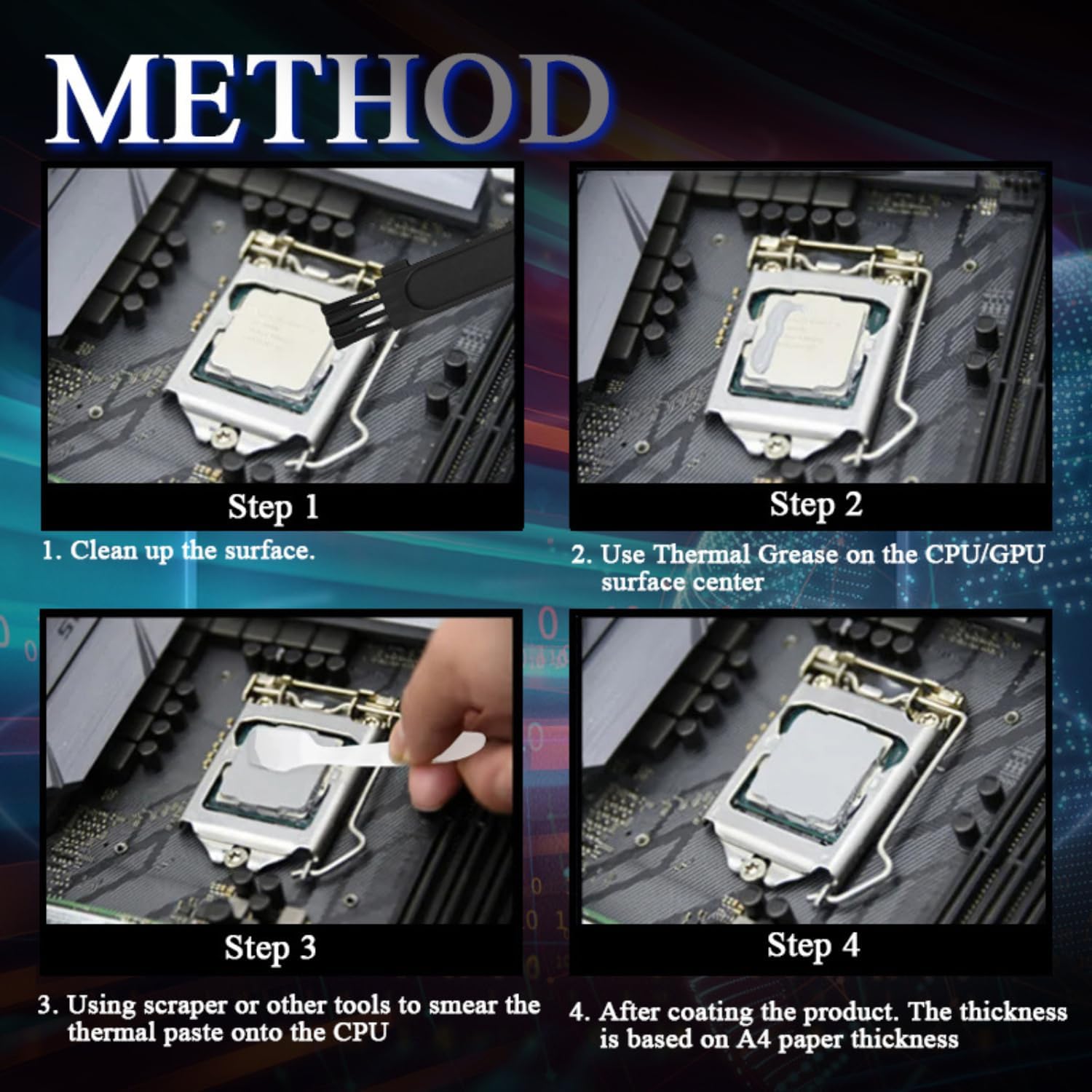 METHOD

Step 1

1. Clean up the surface.

Step 2

2. Use Thermal Grease on the CPU/GPU surface center

Step 3

3. Using scraper or other tools to smear the thermal paste onto the CPU

Step 4

4. After coating the product. The thickness is based on A4 paper thickness